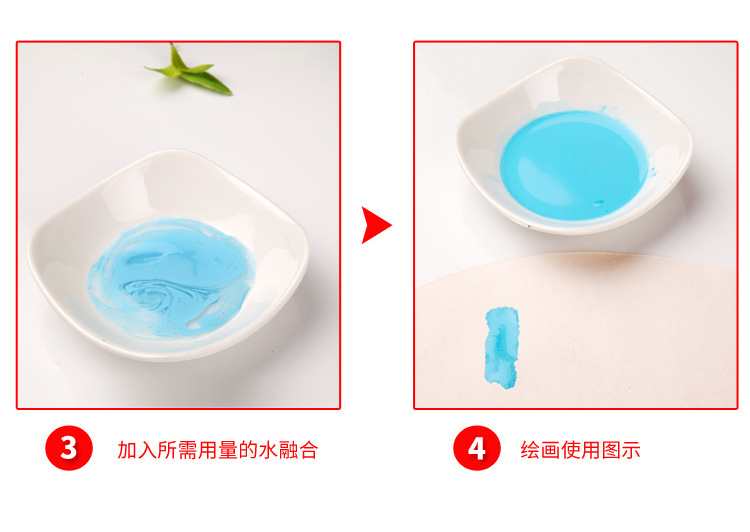 3 加入所需用量的水融合

4 绘画使用图示