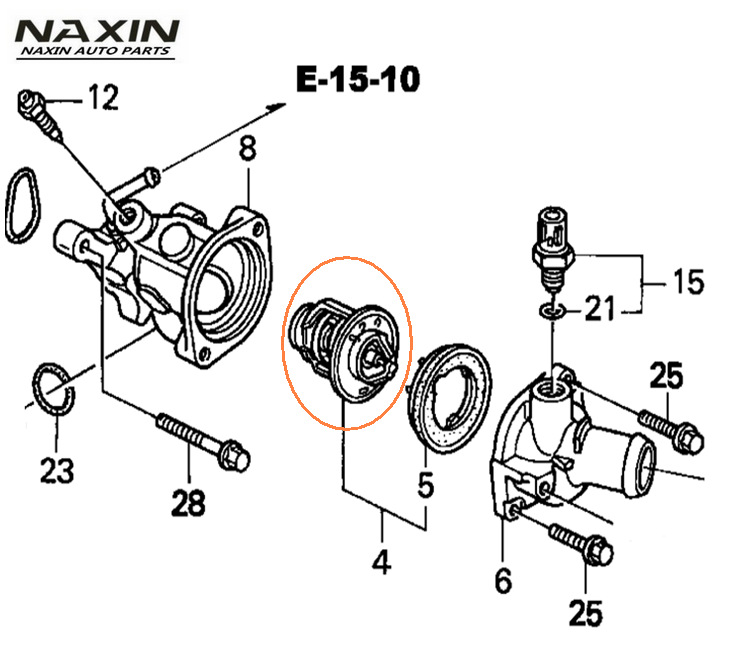 NAXIN
NAXIN AUTO PARTS

E-15-10

12
8
15
21
25
23
28
5
4
6
25