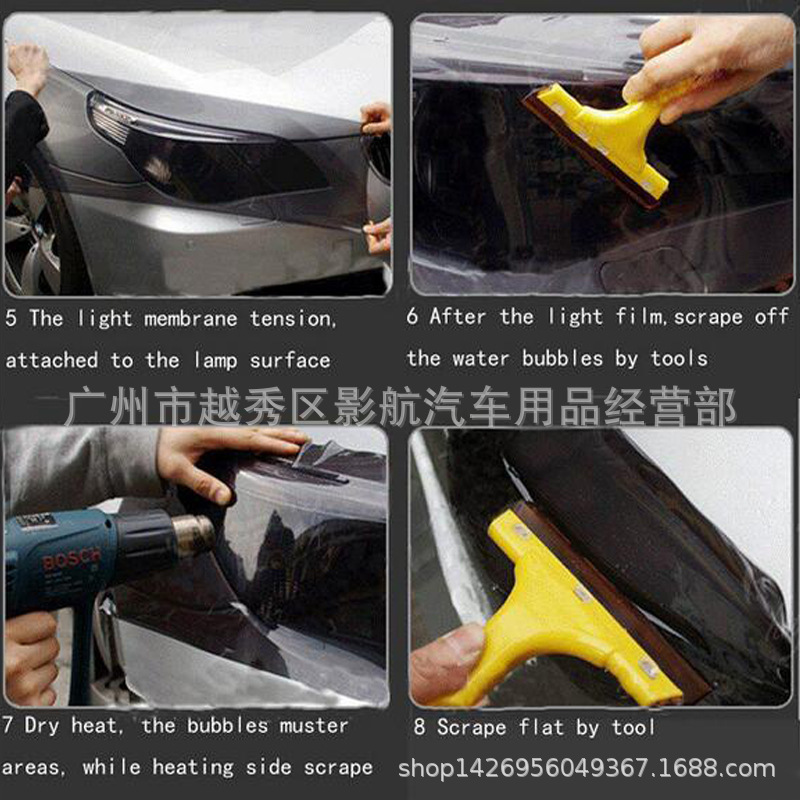 5 The light membrane tension, attached to the lamp surface

6 After the light film,scrape off the water bubbles by tools

广州市越秀区影航汽车用品经营部

BOSCH

7 Dry heat, the bubbles muster areas, while heating side scrape

8 Scrape flat by tool

shop1426956049367.1688.com