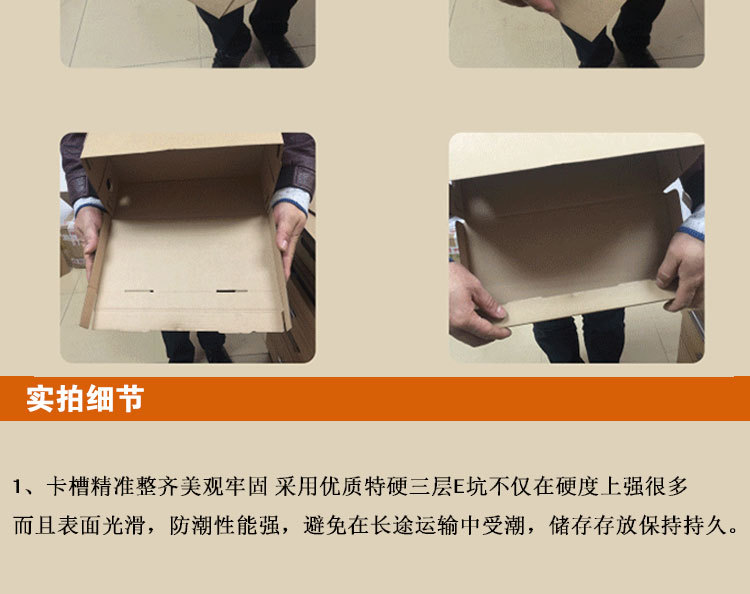 实拍细节

1、卡槽精准整齐美观牢固 采用优质特硬三层E坑不仅在硬度上强很多而且表面光滑，防潮性能强，避免在长途运输中受潮，储存存放保持持久。