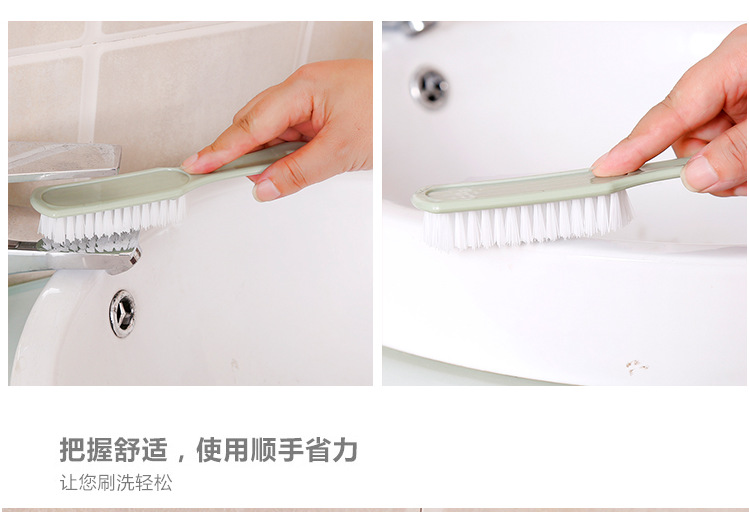 把握舒适，使用顺手省力

让您刷洗轻松