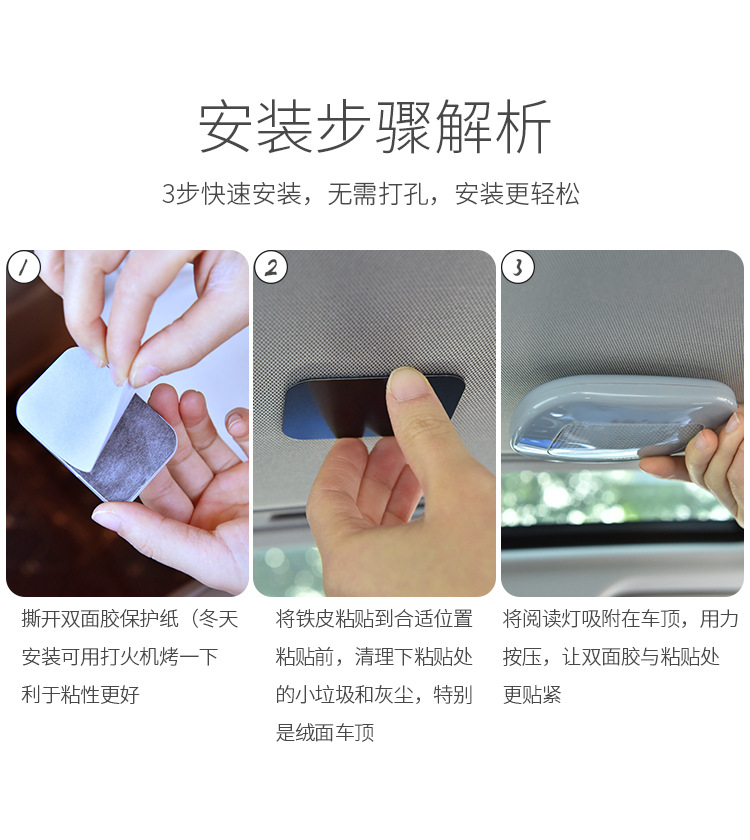 安装步骤解析

3步快速安装，无需打孔，安装更轻松

1

撕开双面胶保护纸（冬天安装可用打火机烤一下利于粘性更好

2

将铁皮粘贴到合适位置粘贴前，清理下粘贴处的小垃圾和灰尘，特别是绒面车顶

3

将阅读灯吸附在车顶，用力按压，让双面胶与粘贴处更贴紧