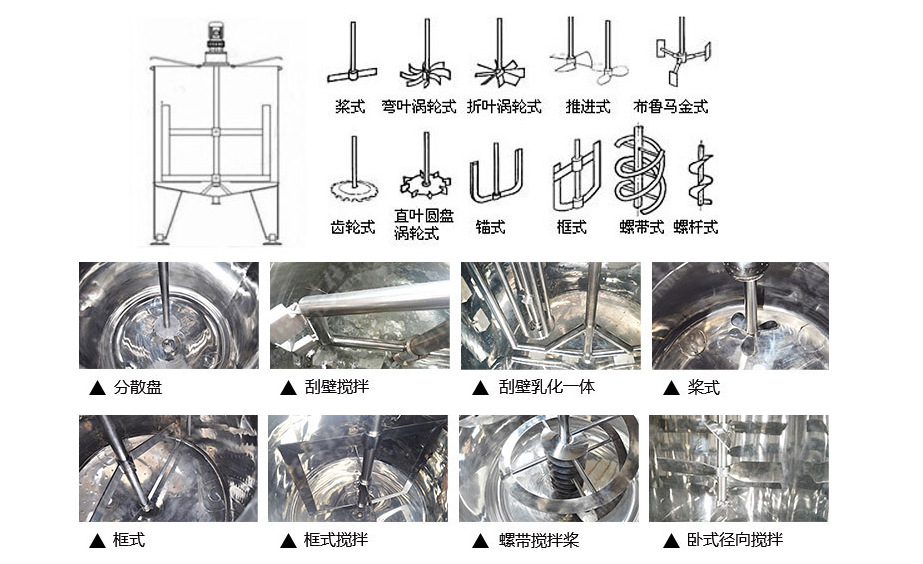 桨式　弯叶涡轮式　折叶涡轮式　推进式　布鲁马金式

齿轮式　直叶圆盘涡轮式　锚式　框式　螺带式　螺杆式

▲ 分散盘　▲ 刮壁搅拌　▲ 刮壁乳化一体　▲ 桨式

▲ 框式　▲ 框式搅拌　▲ 螺带搅拌桨　▲ 卧式径向搅拌