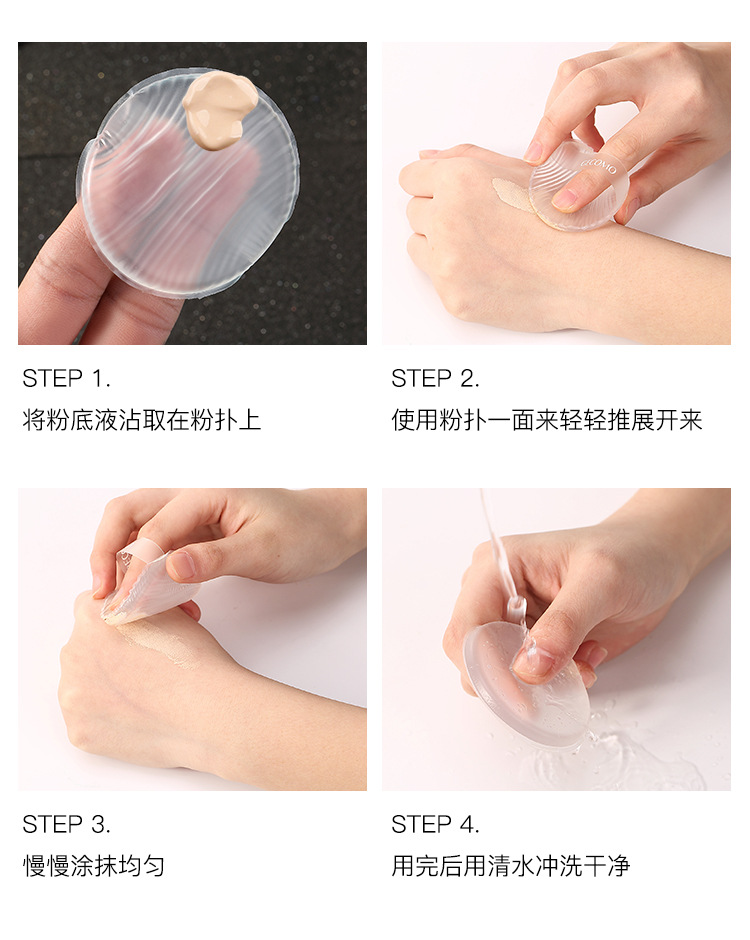 STEP 1.
将粉底液沾取在粉扑上

STEP 2.
使用粉扑一面来轻轻推展开来

STEP 3.
慢慢涂抹均匀

STEP 4.
用完后用清水冲洗干净