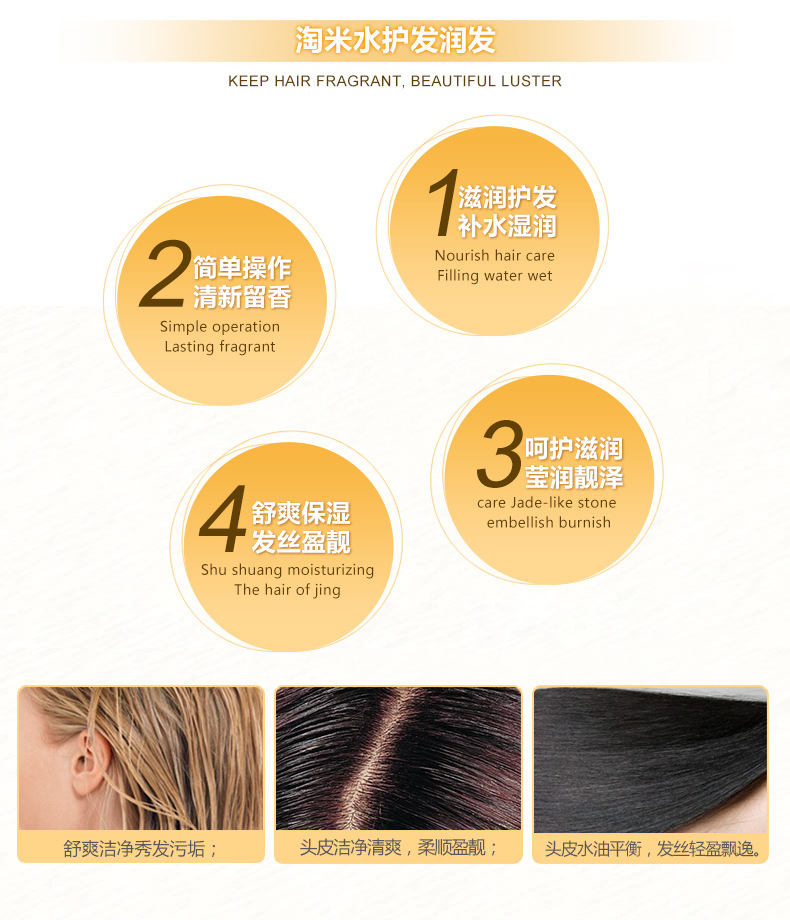 淘米水护发润发

KEEP HAIR FRAGRANT, BEAUTIFUL LUSTER

1 滋润护发 补水湿润
Nourish hair care
Filling water wet

2 简单操作 清新留香
Simple operation
Lasting fragrant

3 呵护滋润 莹润靓泽
care Jade-like stone
embellish burnish

4 舒爽保湿 发丝盈靓
Shu shuang moisturizing
The hair of jing

舒爽洁净秀发污垢；

头皮洁净清爽，柔顺盈靓；

头皮水油平衡，发丝轻盈飘逸。