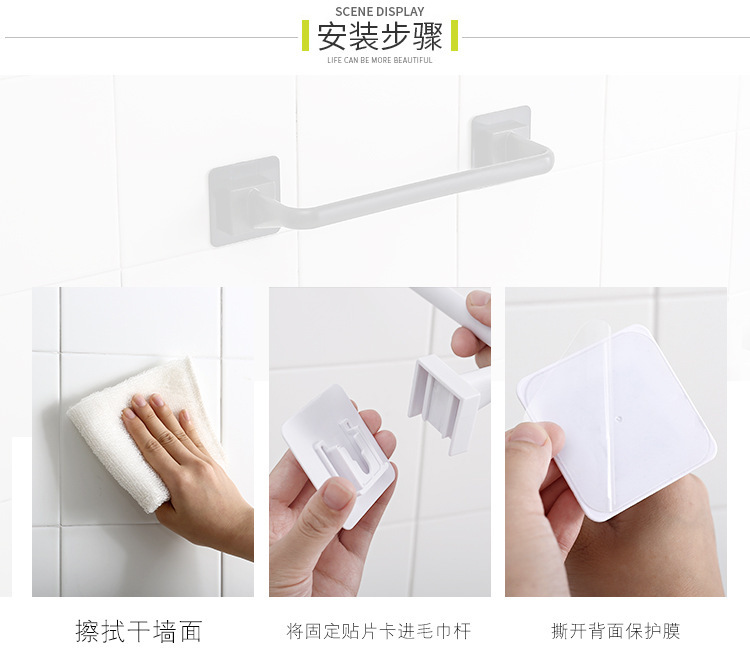 SCENE DISPLAY
安装步骤
LIFE CAN BE MORE BEAUTIFUL

擦拭干墙面

将固定贴片卡进毛巾杆

撕开背面保护膜