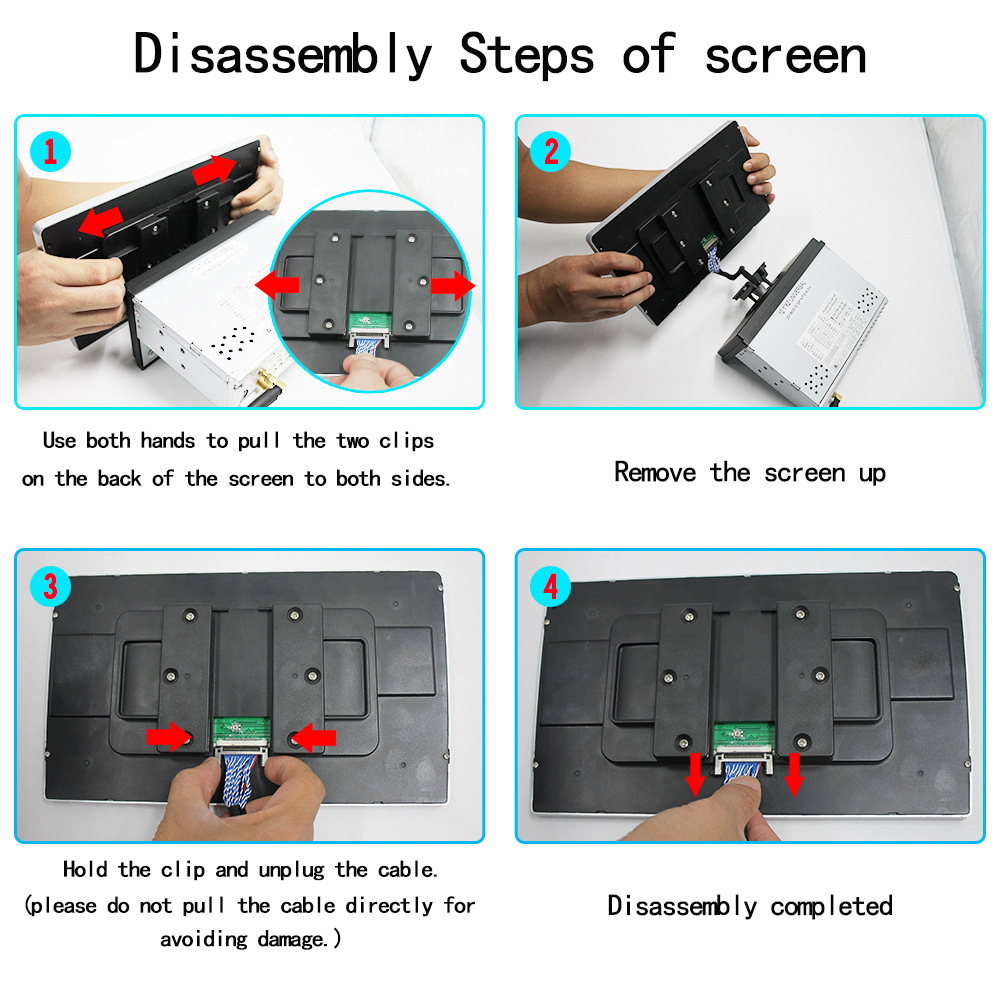 Disassembly Steps of screen

1

Use both hands to pull the two clips on the back of the screen to both sides.

2

Remove the screen up

3

Hold the clip and unplug the cable. (please do not pull the cable directly for avoiding damage.)

4

Disassembly completed