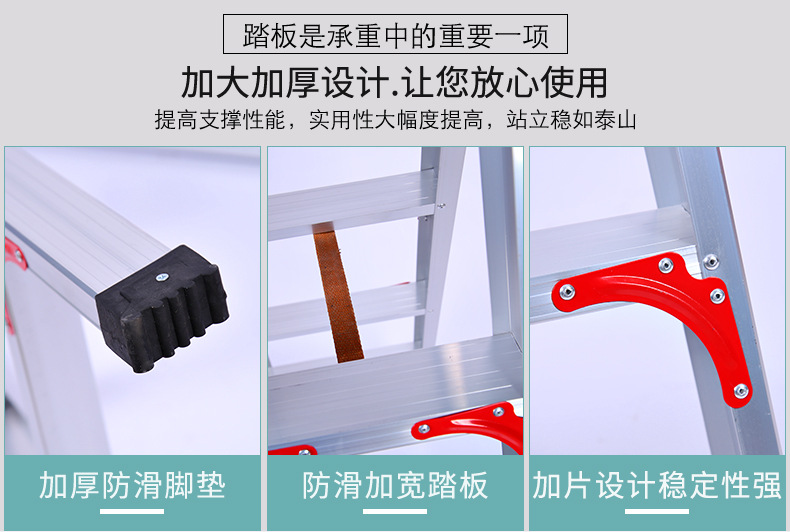 踏板是承重中的重要一项

加大加厚设计.让您放心使用

提高支撑性能，实用性大幅度提高，站立稳如泰山

加厚防滑脚垫

防滑加宽踏板

加片设计稳定性强