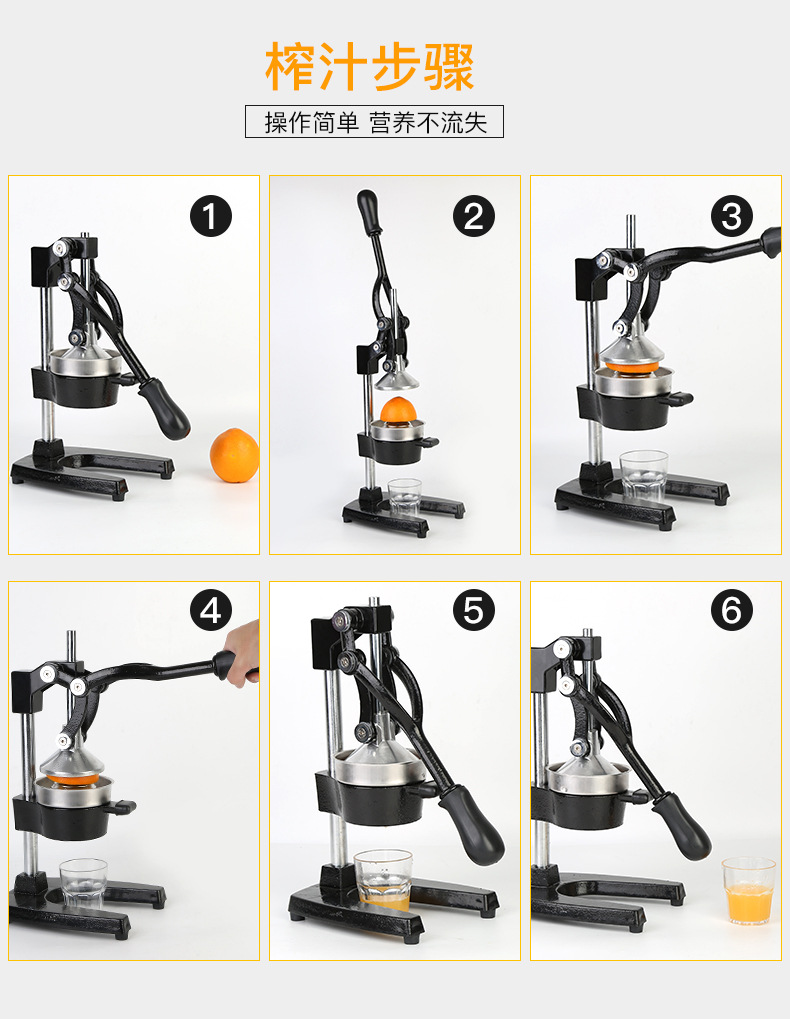 榨汁步骤

操作简单 营养不流失

1

2

3

4

5

6