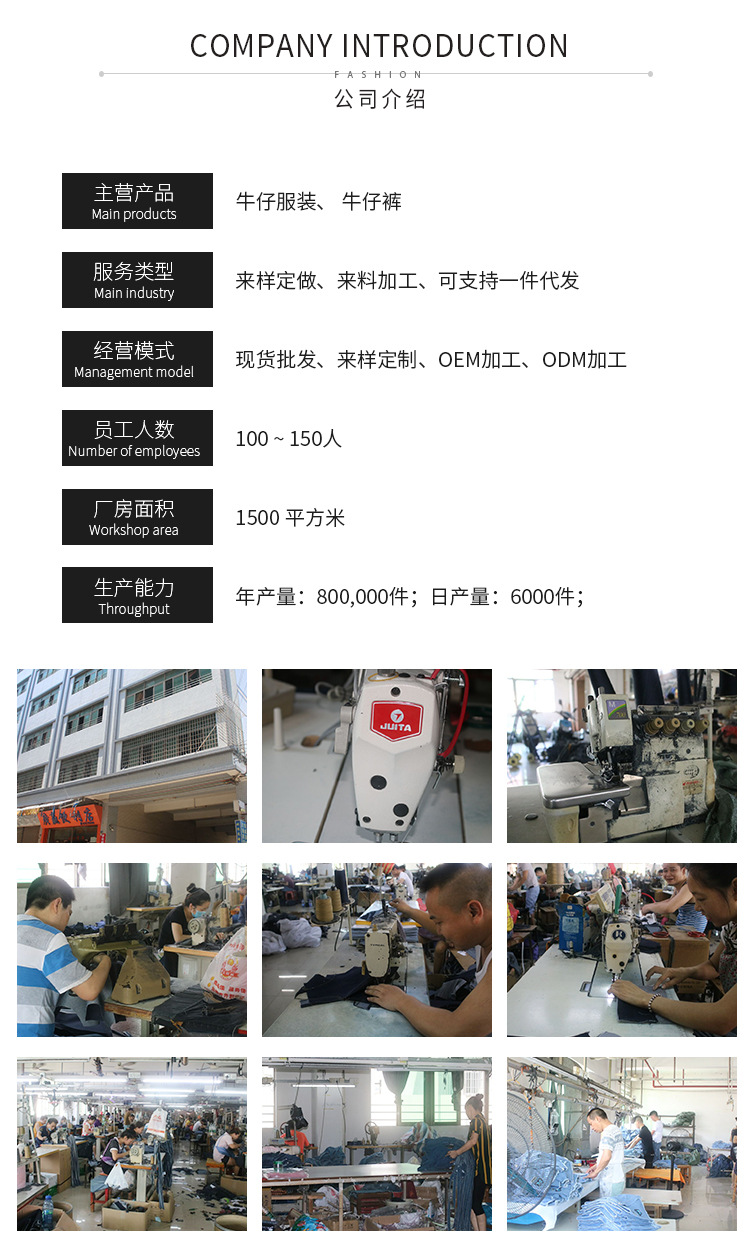 COMPANY INTRODUCTION

FASHION

公司介绍

主营产品
Main products

牛仔服装、 牛仔裤

服务类型
Main industry

来样定做、来料加工、可支持一件代发

经营模式
Management model

现货批发、来样定制、OEM加工、ODM加工

员工人数
Number of employees

100 ~ 150人

厂房面积
Workshop area

1500 平方米

生产能力
Throughput

年产量：800,000件；日产量：6000件；

JUITA