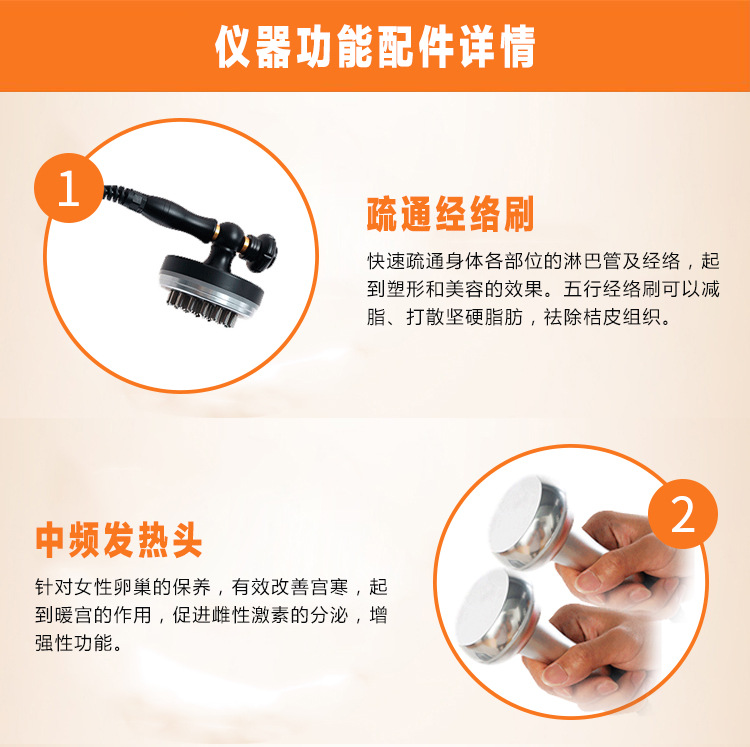 仪器功能配件详情

1

疏通经络刷

快速疏通身体各部位的淋巴管及经络，起到塑形和美容的效果。五行经络刷可以减脂、打散坚硬脂肪，祛除桔皮组织。

2

中频发热头

针对女性卵巢的保养，有效改善宫寒，起到暖宫的作用，促进雌性激素的分泌，增强性功能。