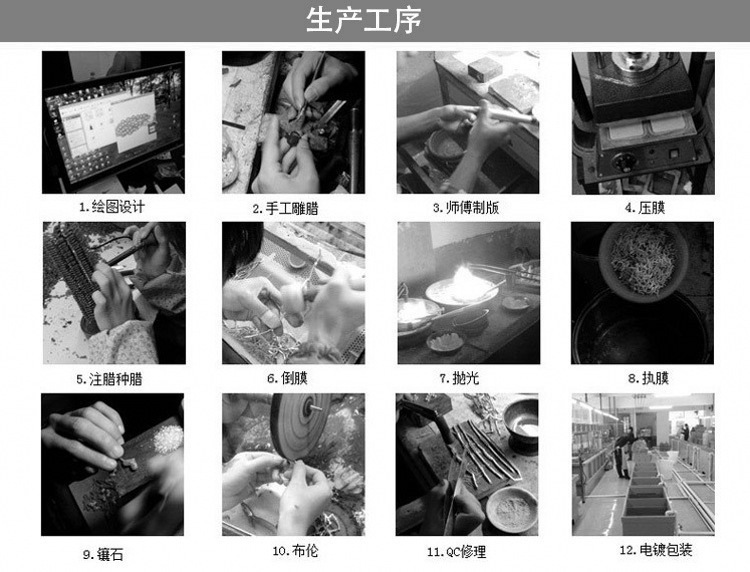 生产工序

1.绘图设计

2.手工雕腊

3.师傅制版

4.压膜

5.注腊种腊

6.倒膜

7.抛光

8.执膜

9.镶石

10.布伦

11.QC修理

12.电镀包装