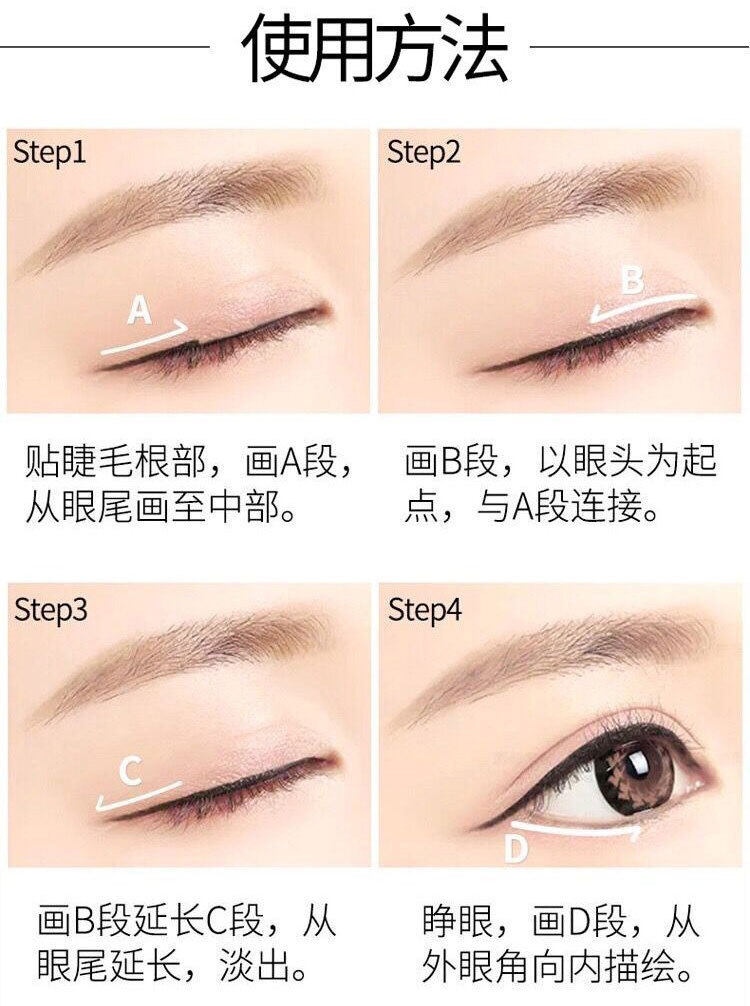 使用方法

Step1

A

贴睫毛根部，画A段，从眼尾画至中部。

Step2

B

画B段，以眼头为起点，与A段连接。

Step3

C

画B段延长C段，从眼尾延长，淡出。

Step4

D

睁眼，画D段，从外眼角向内描绘。