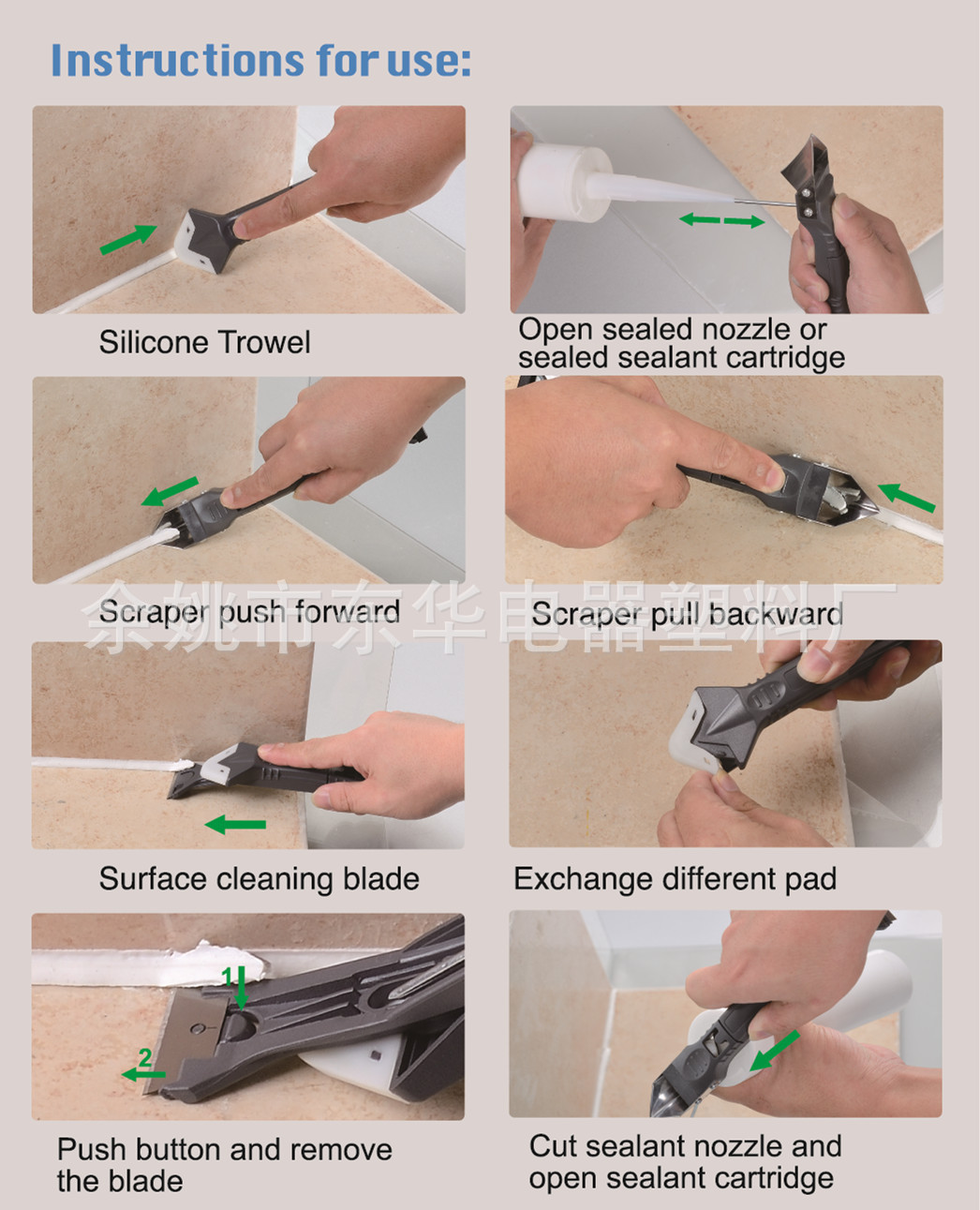 Instructions for use:

Silicone Trowel

Open sealed nozzle or sealed sealant cartridge

Scraper push forward

Scraper pull backward

余姚市东华电器塑料厂

Surface cleaning blade

Exchange different pad

1

2

Push button and remove the blade

Cut sealant nozzle and open sealant cartridge