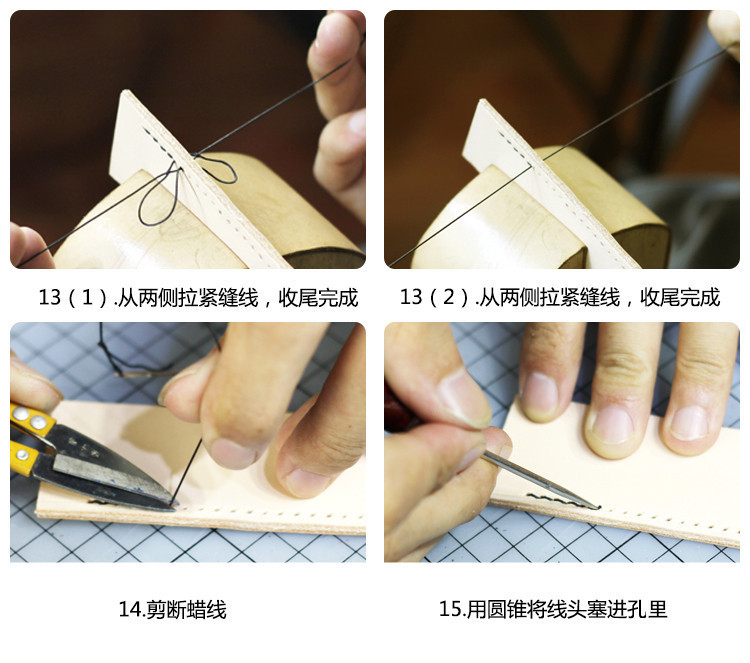 13（1）.从两侧拉紧缝线，收尾完成

13（2）.从两侧拉紧缝线，收尾完成

14.剪断蜡线

15.用圆锥将线头塞进孔里