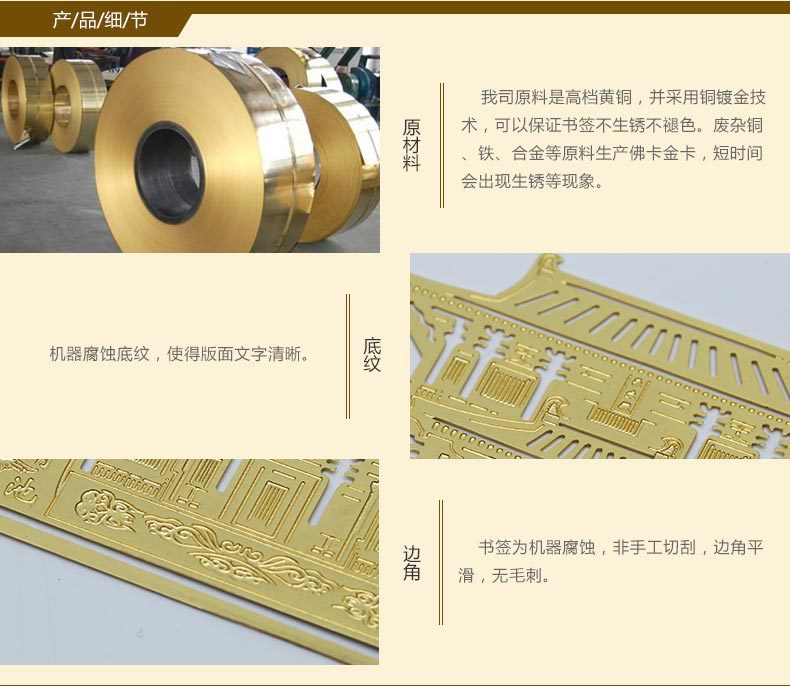 产/品/细/节

原材料

我司原料是高档黄铜，并采用铜镀金技术，可以保证书签不生锈不褪色。废杂铜、铁、合金等原料生产佛卡金卡，短时间会出现生锈等现象。

机器腐蚀底纹，使得版面文字清晰。

底纹

边角

书签为机器腐蚀，非手工切刮，边角平滑，无毛刺。