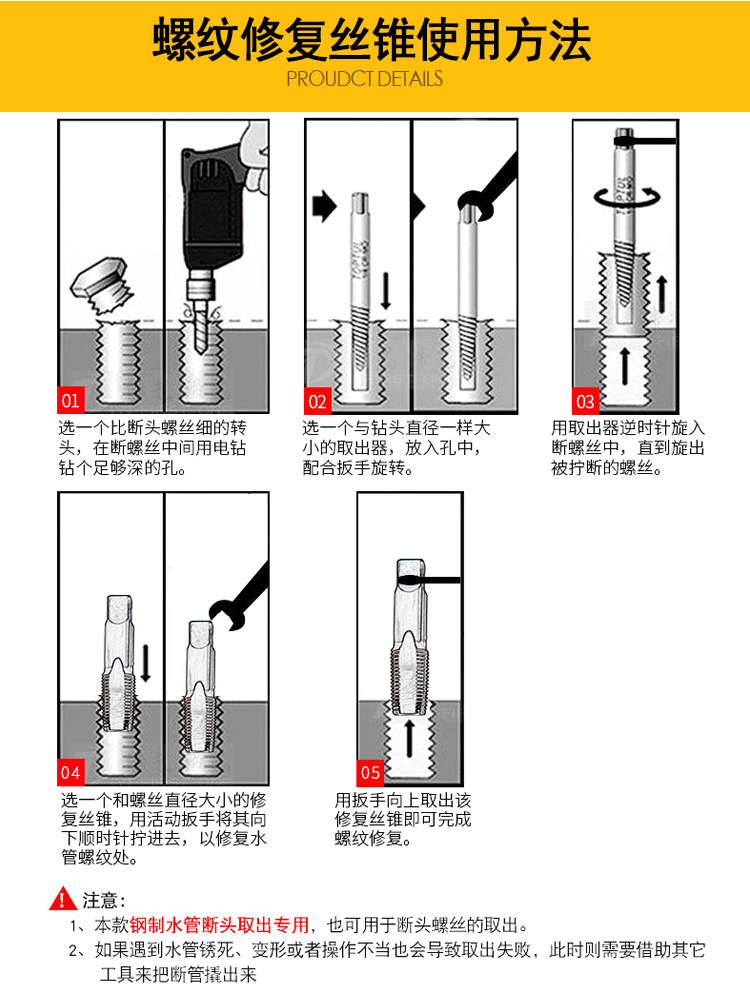 螺纹修复丝锥使用方法
PROUDCT DETAILS

01
选一个比断头螺丝细的转头，在断螺丝中间用电钻钻个足够深的孔。

02
选一个与钻头直径一样大小的取出器，放入孔中，配合扳手旋转。

03
用取出器逆时针旋入断螺丝中，直到旋出被拧断的螺丝。

04
选一个和螺丝直径大小的修复丝锥，用活动扳手将其向下顺时针拧进去，以修复水管螺纹处。

05
用扳手向上取出该修复丝锥即可完成螺纹修复。

注意：
1、本款钢制水管断头取出专用，也可用于断头螺丝的取出。
2、如果遇到水管锈死、变形或者操作不当也会导致取出失败，此时则需要借助其它工具来把断管撬出来