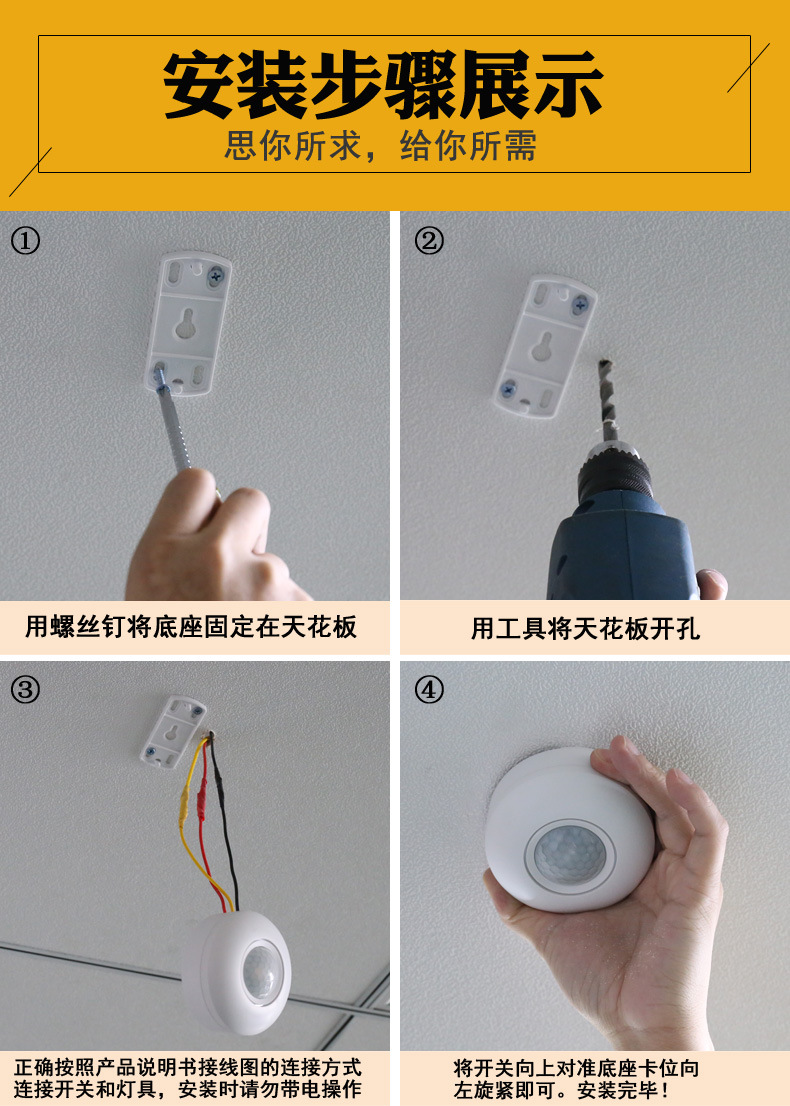 安装步骤展示
思你所求，给你所需

①
用螺丝钉将底座固定在天花板

②
用工具将天花板开孔

③
正确按照产品说明书接线图的连接方式连接开关和灯具，安装时请勿带电操作

④
将开关向上对准底座卡位向左旋紧即可。安装完毕！