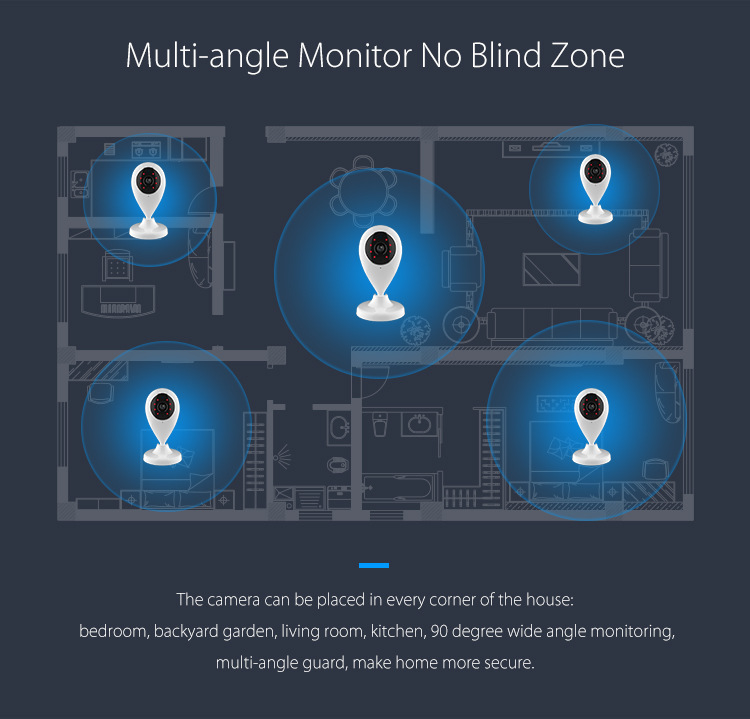 Multi-angle Monitor No Blind Zone

The camera can be placed in every corner of the house: bedroom, backyard garden, living room, kitchen, 90 degree wide angle monitoring, multi-angle guard, make home more secure.