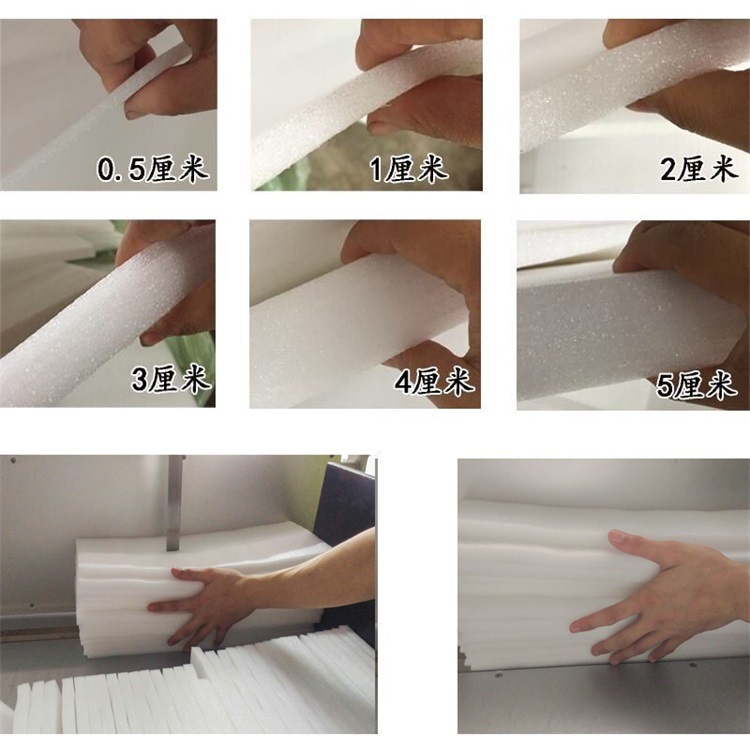 0.5厘米

1厘米

2厘米

3厘米

4厘米

5厘米