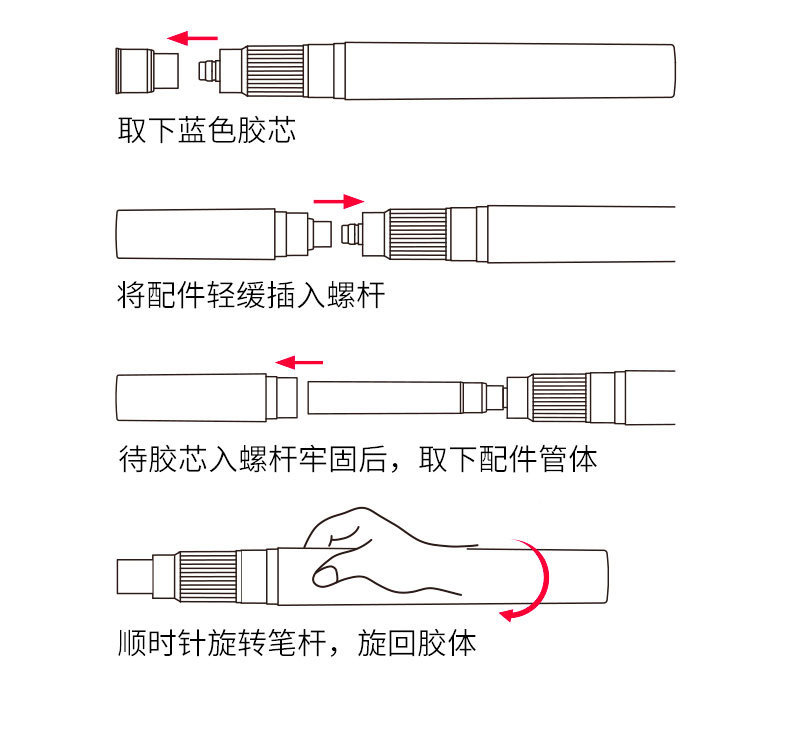 取下蓝色胶芯

将配件轻缓插入螺杆

待胶芯入螺杆牢固后，取下配件管体

顺时针旋转笔杆，旋回胶体