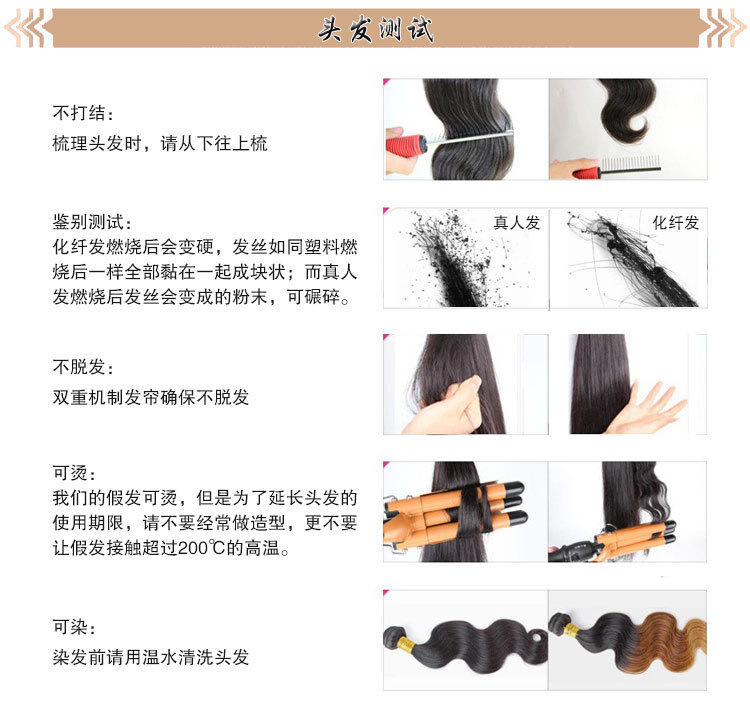 头发测试

不打结：
梳理头发时，请从下往上梳

鉴别测试：
化纤发燃烧后会变硬，发丝如同塑料燃烧后一样全部黏在一起成块状；而真人发燃烧后发丝会变成的粉末，可碾碎。

真人发

化纤发

不脱发：
双重机制发帘确保不脱发

可烫：
我们的假发可烫，但是为了延长头发的使用期限，请不要经常做造型，更不要让假发接触超过200℃的高温。

可染：
染发前请用温水清洗头发