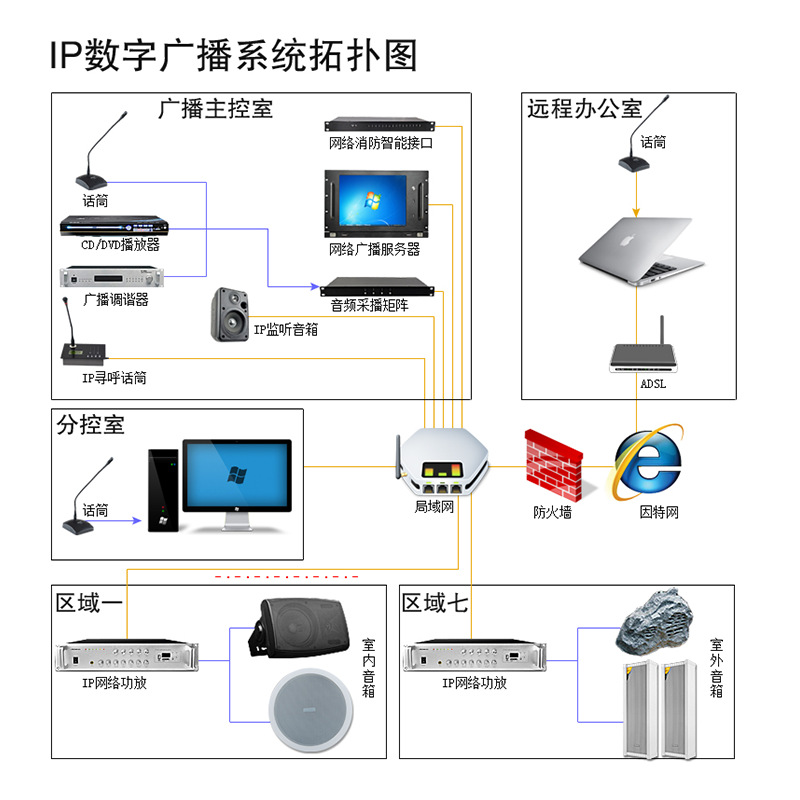 IP数字广播系统拓扑图

广播主控室

话筒

CD/DVD播放器

广播调谐器

IP寻呼话筒

IP监听音箱

网络消防智能接口

网络广播服务器

音频采播矩阵

远程办公室

话筒

ADSL

分控室

话筒

局域网

防火墙

因特网

区域一

IP网络功放

室内音箱

区域七

IP网络功放

室外音箱