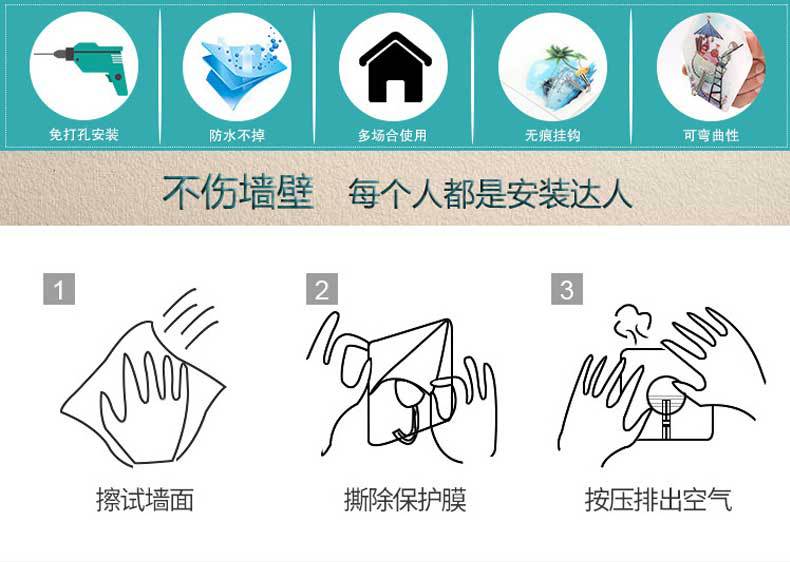 免打孔安装

防水不掉

多场合使用

无痕挂钩

可弯曲性

不伤墙壁　每个人都是安装达人

1

擦试墙面

2

撕除保护膜

3

按压排出空气