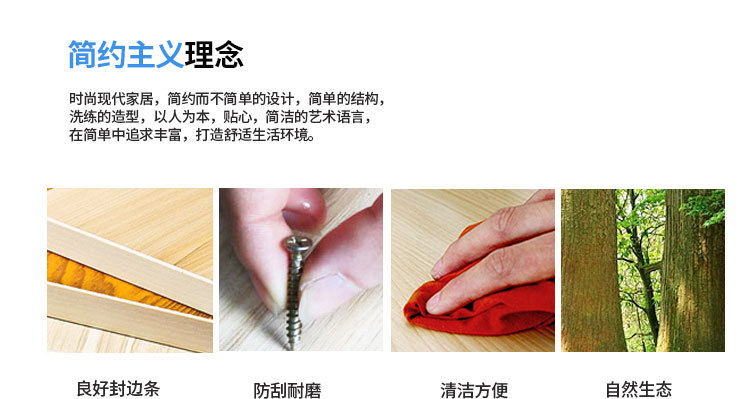 简约主义理念

时尚现代家居，简约而不简单的设计，简单的结构，洗练的造型，以人为本，贴心，简洁的艺术语言，在简单中追求丰富，打造舒适生活环境。

良好封边条

防刮耐磨

清洁方便

自然生态