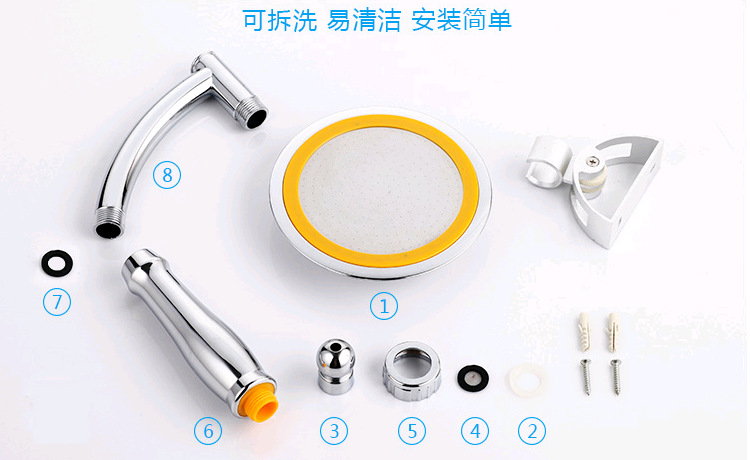 可拆洗 易清洁 安装简单

8

7

1

6

3

5

4

2