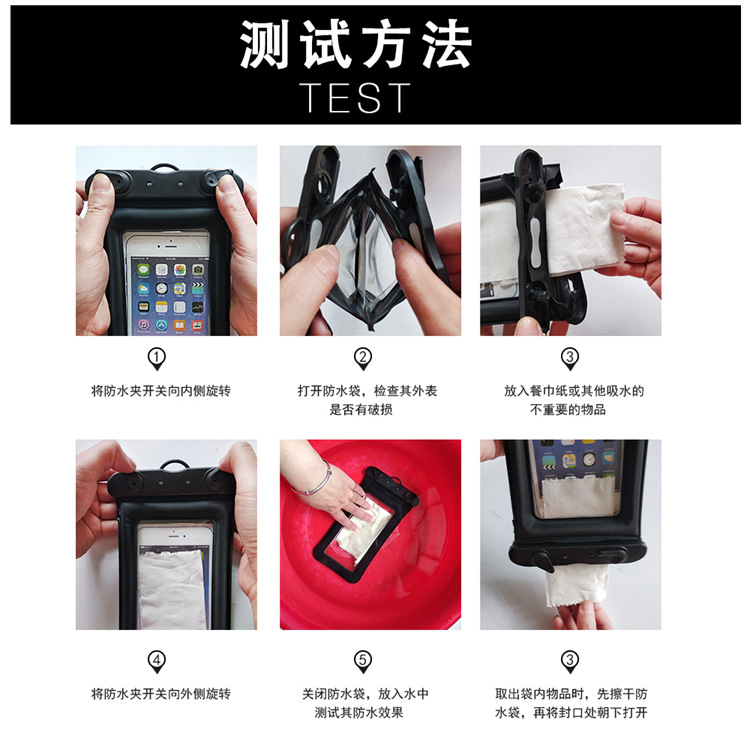 测试方法
TEST

1
将防水夹开关向内侧旋转

2
打开防水袋，检查其外表是否有破损

3
放入餐巾纸或其他吸水的不重要的物品

4
将防水夹开关向外侧旋转

5
关闭防水袋，放入水中测试其防水效果

3
取出袋内物品时，先擦干防水袋，再将封口处朝下打开