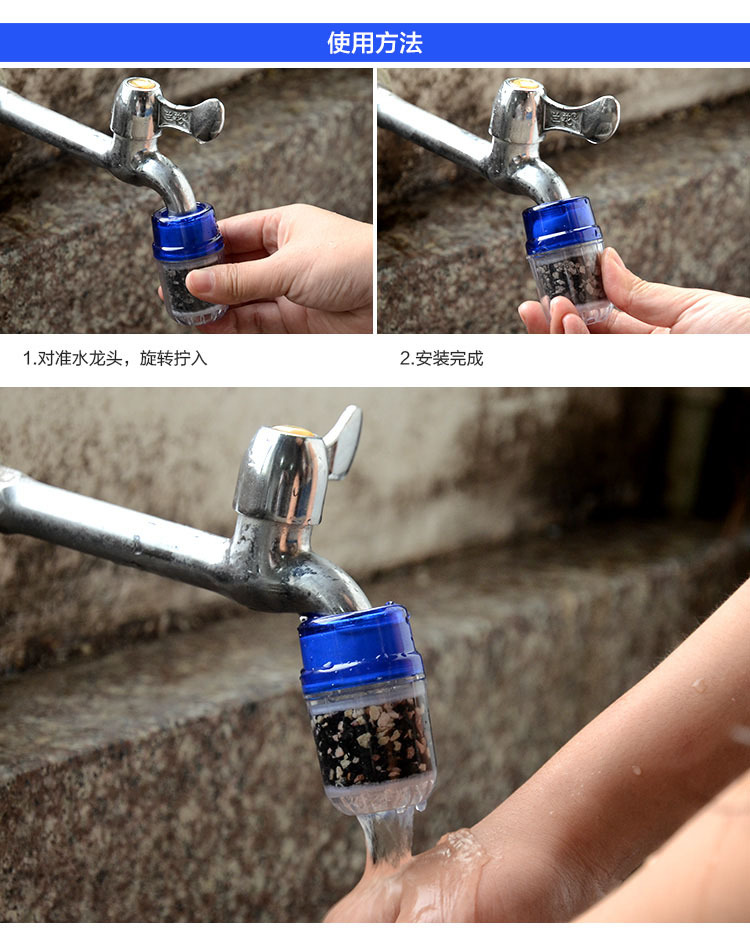 使用方法

1.对准水龙头，旋转拧入

2.安装完成