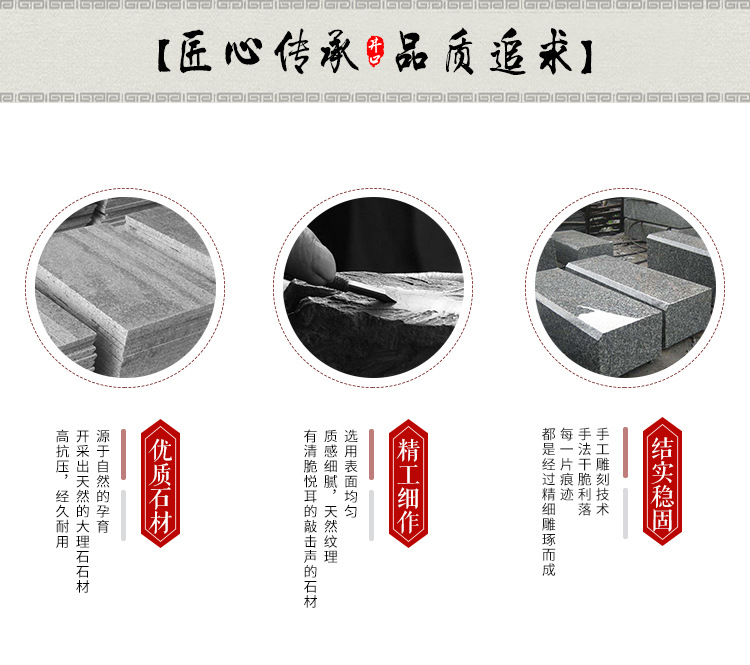 【匠心传承 井口 品质追求】

优质石材

源于自然的孕育
开采出天然的大理石石材
高抗压，经久耐用

精工细作

选用表面均匀
质感细腻，天然纹理
有清脆悦耳的敲击声的石材

结实稳固

手工雕刻技术
手法干脆利落
每一片痕迹
都是经过精细雕琢而成