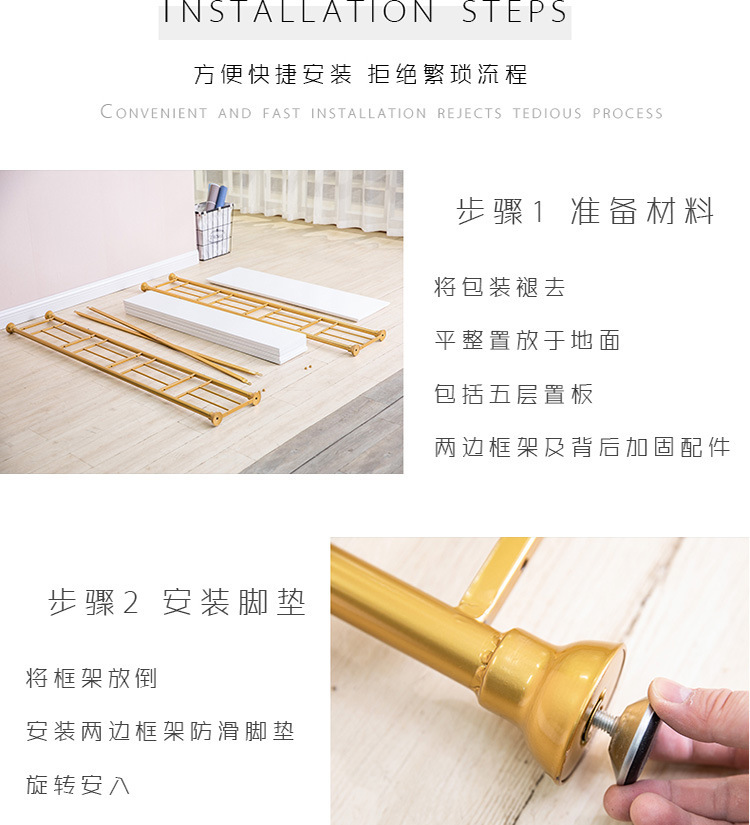 INSTALLATION STEPS

方便快捷安装 拒绝繁琐流程

CONVENIENT AND FAST INSTALLATION REJECTS TEDIOUS PROCESS

步骤1 准备材料

将包装褪去

平整置放于地面

包括五层置板

两边框架及背后加固配件

步骤2 安装脚垫

将框架放倒

安装两边框架防滑脚垫

旋转安入