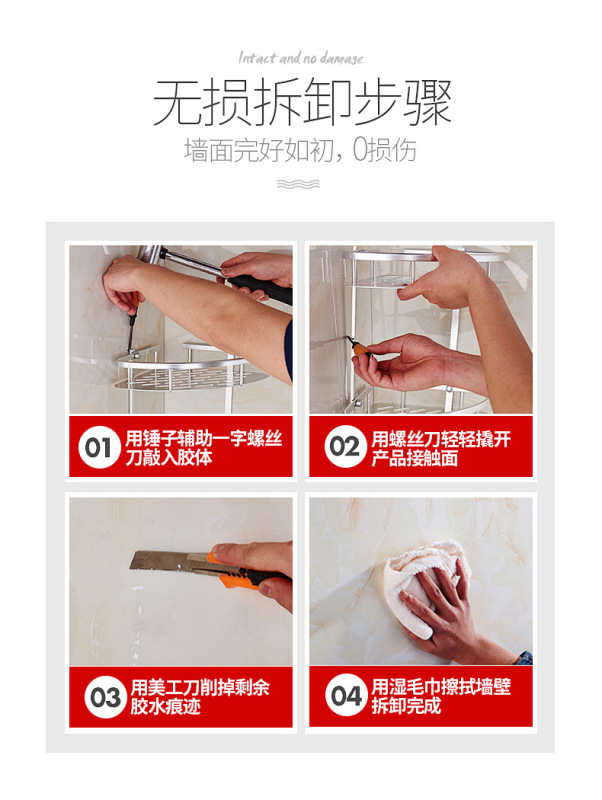 Intact and no damage

无损拆卸步骤

墙面完好如初，0损伤

01 用锤子辅助一字螺丝刀敲入胶体

02 用螺丝刀轻轻撬开产品接触面

03 用美工刀削掉剩余胶水痕迹

04 用湿毛巾擦拭墙壁拆卸完成