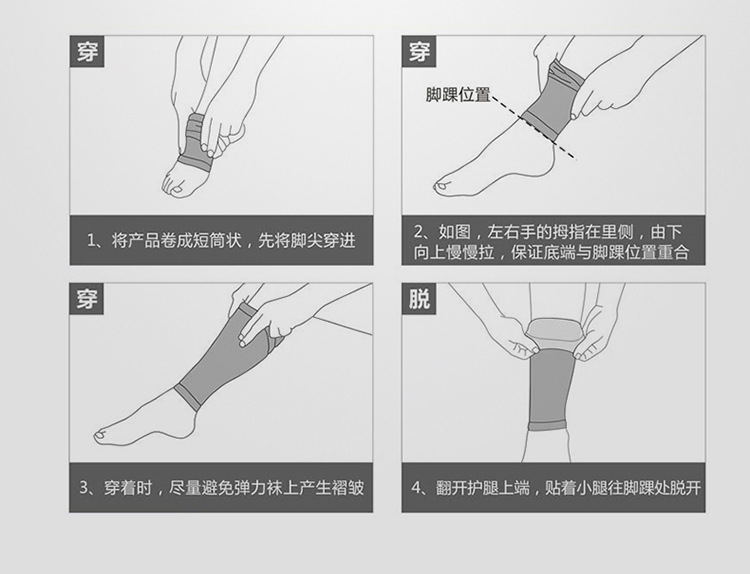 穿

1、将产品卷成短筒状，先将脚尖穿进

穿

脚踝位置

2、如图，左右手的拇指在里侧，由下向上慢慢拉，保证底端与脚踝位置重合

穿

3、穿着时，尽量避免弹力袜上产生褶皱

脱

4、翻开护腿上端，贴着小腿往脚踝处脱开