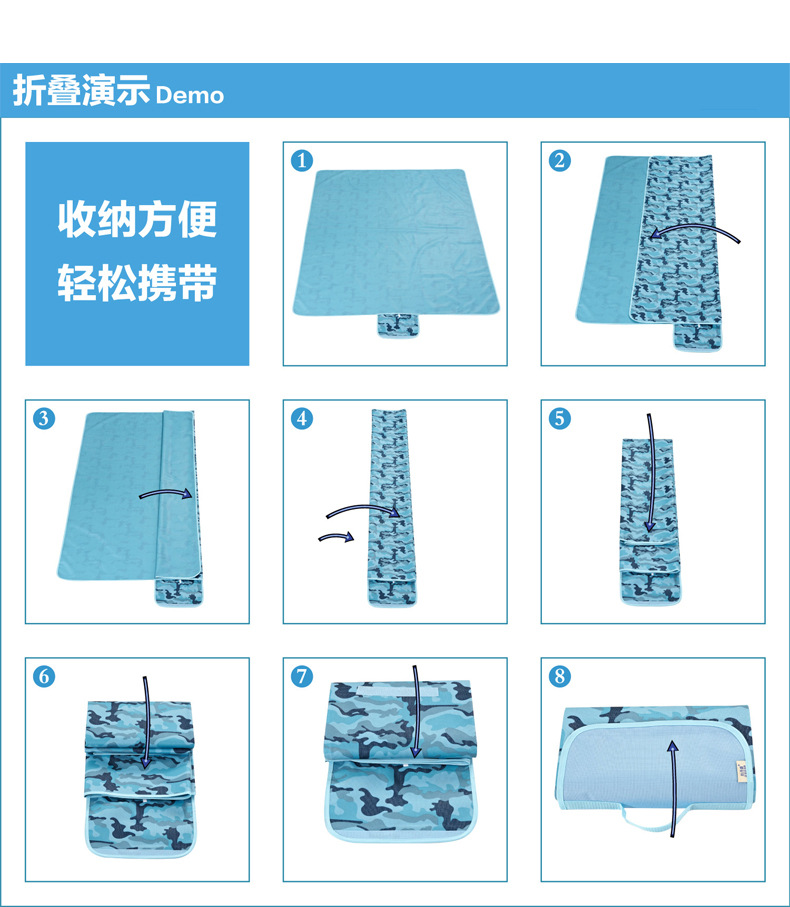 折叠演示 Demo

收纳方便
轻松携带

1

2

3

4

5

6

7

8