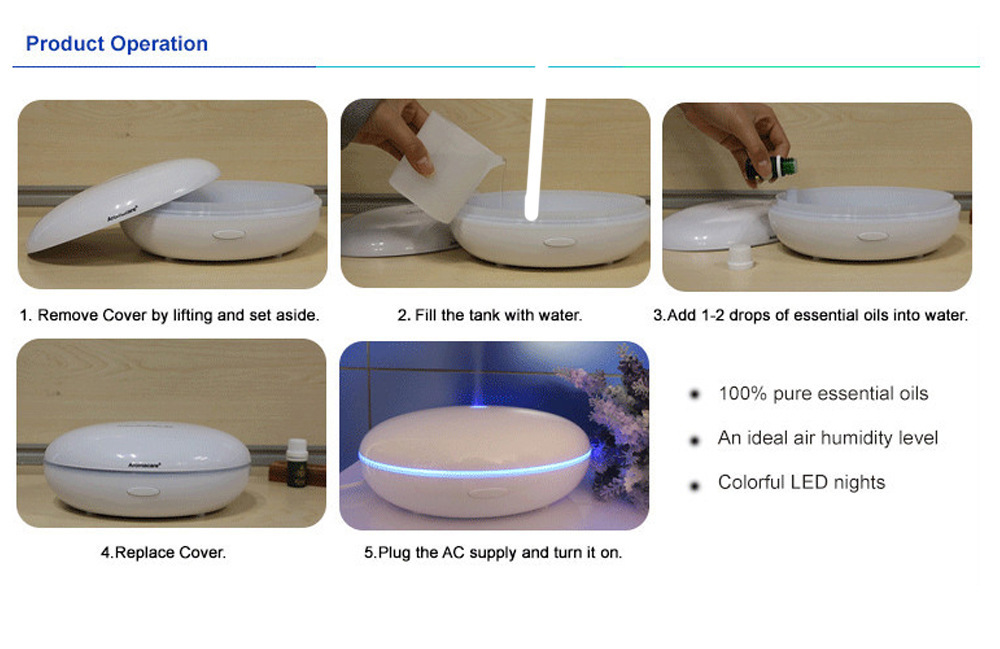 Product Operation

Aromacare

1. Remove Cover by lifting and set aside.

2. Fill the tank with water.

3.Add 1-2 drops of essential oils into water.

Aromacare

4.Replace Cover.

5.Plug the AC supply and turn it on.

100% pure essential oils

An ideal air humidity level

Colorful LED nights