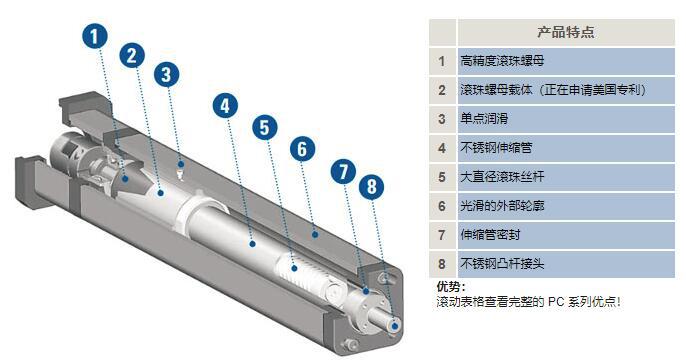 1
2
3
4
5
6
7
8

| | 产品特点 |
|---|---|
| 1 | 高精度滚珠螺母 |
| 2 | 滚珠螺母载体（正在申请美国专利） |
| 3 | 单点润滑 |
| 4 | 不锈钢伸缩管 |
| 5 | 大直径滚珠丝杆 |
| 6 | 光滑的外部轮廓 |
| 7 | 伸缩管密封 |
| 8 | 不锈钢凸杆接头 |

优势：
滚动表格查看完整的 PC 系列优点！