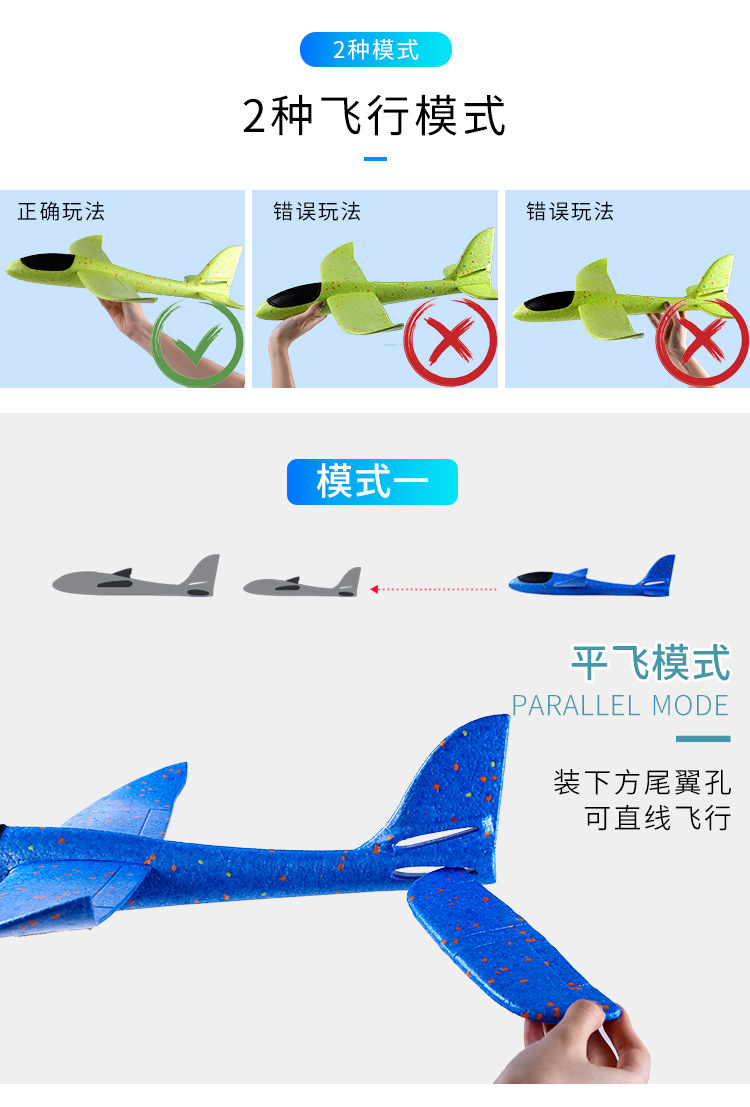 2种模式

2种飞行模式

正确玩法

错误玩法

错误玩法

模式一

平飞模式
PARALLEL MODE

装下方尾翼孔
可直线飞行