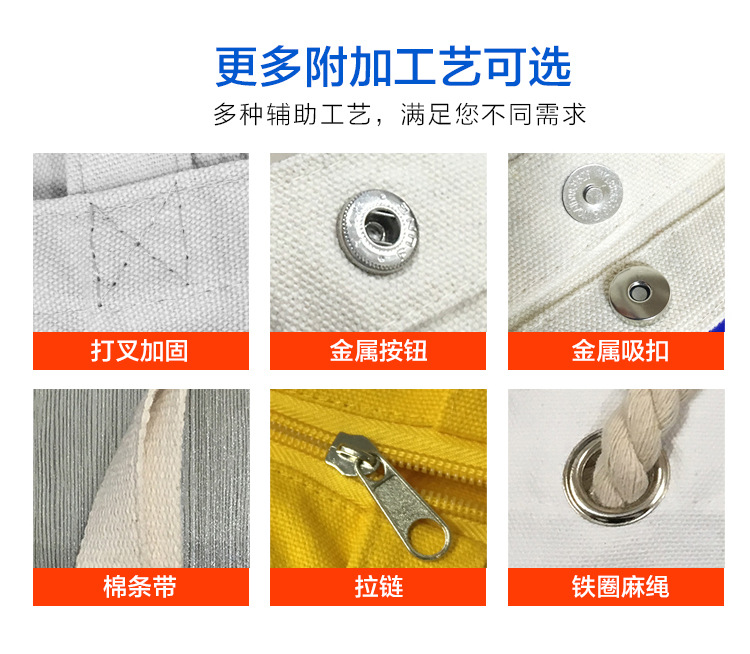 更多附加工艺可选

多种辅助工艺，满足您不同需求

打叉加固

金属按钮

金属吸扣

棉条带

拉链

铁圈麻绳