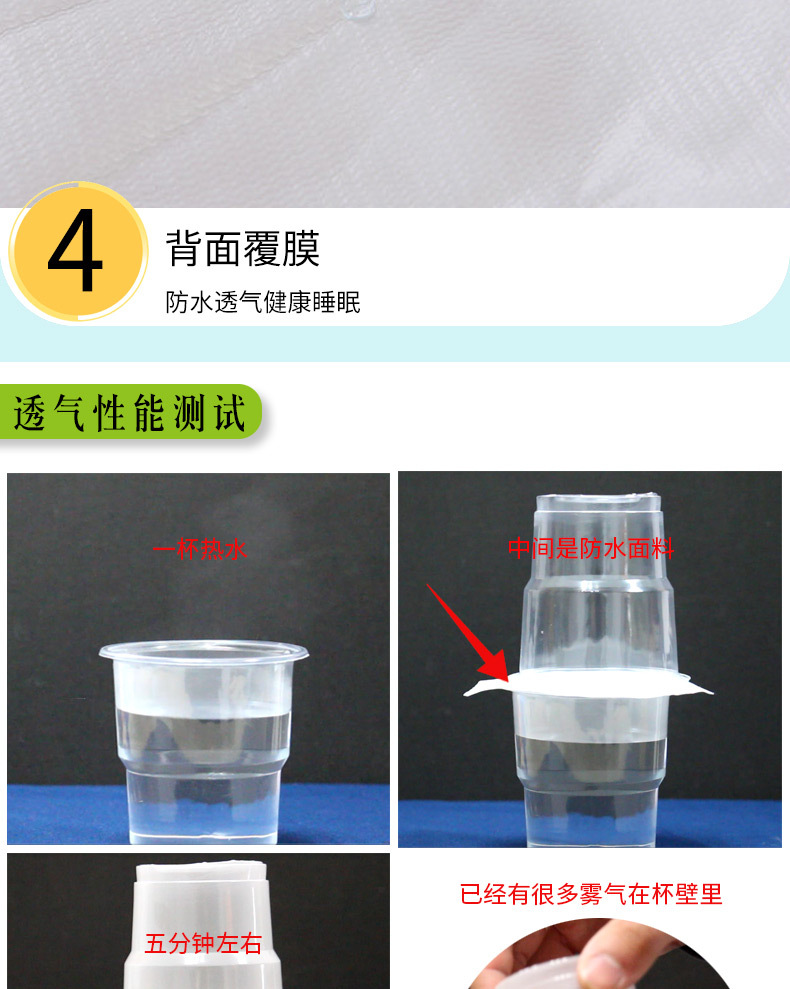 4
背面覆膜
防水透气健康睡眠

透气性能测试

一杯热水

中间是防水面料

五分钟左右

已经有很多雾气在杯壁里