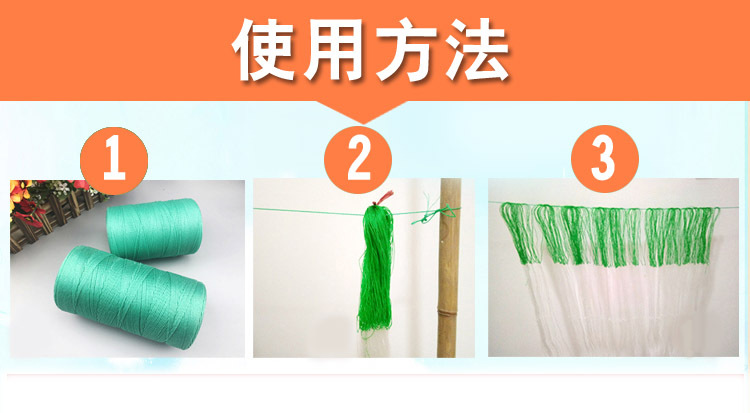 使用方法

1

2

3