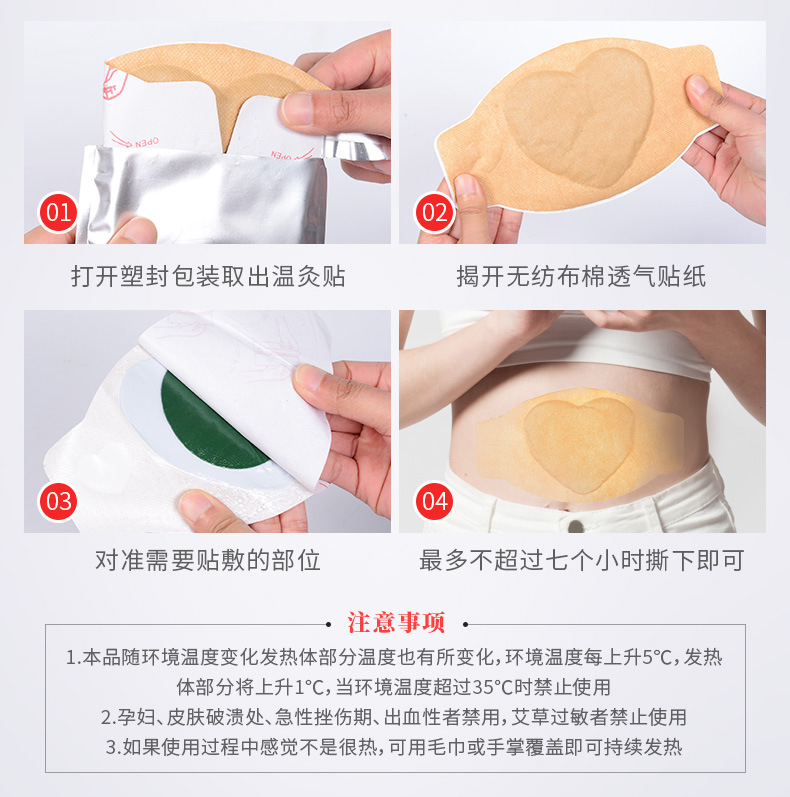 OPEN

OPEN

01

打开塑封包装取出温灸贴

02

揭开无纺布棉透气贴纸

03

对准需要贴敷的部位

04

最多不超过七个小时撕下即可

注意事项

1.本品随环境温度变化发热体部分温度也有所变化，环境温度每上升5°C，发热体部分将上升1°C，当环境温度超过35°C时禁止使用

2.孕妇、皮肤破溃处、急性挫伤期、出血性者禁用，艾草过敏者禁止使用

3.如果使用过程中感觉不是很热，可用毛巾或手掌覆盖即可持续发热