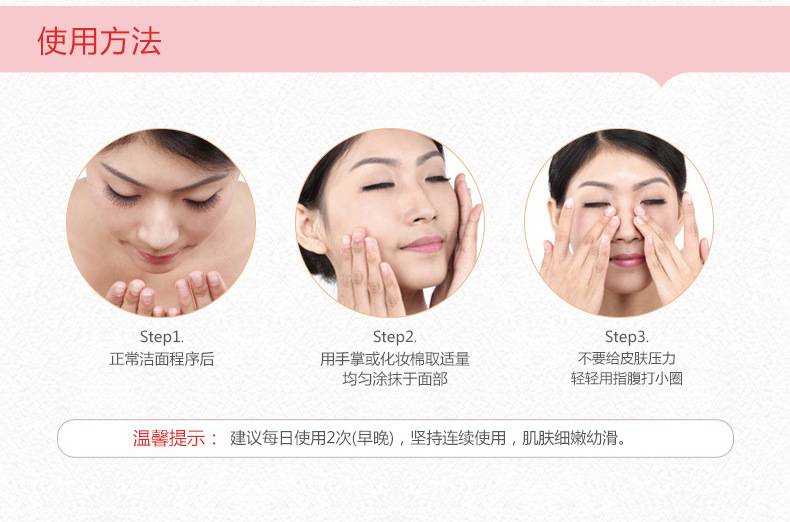 使用方法

Step1.
正常洁面程序后

Step2.
用手掌或化妆棉取适量
均匀涂抹于面部

Step3.
不要给皮肤压力
轻轻用指腹打小圈

温馨提示： 建议每日使用2次(早晚)，坚持连续使用，肌肤细嫩幼滑。