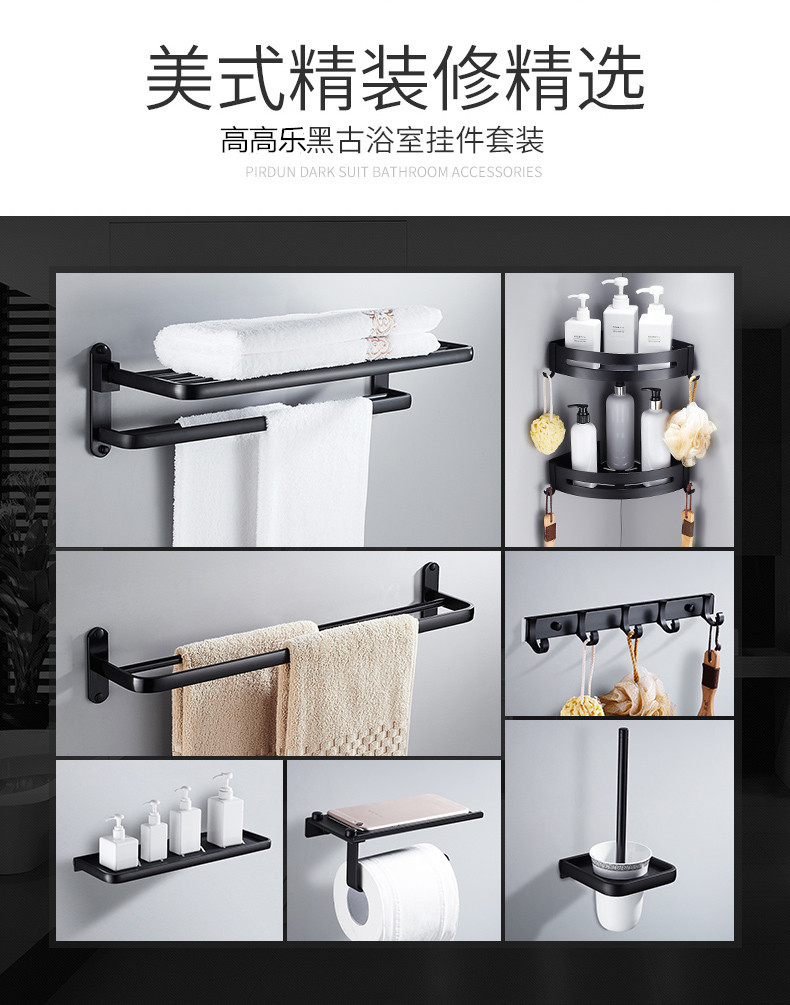 美式精装修精选
高高乐黑古浴室挂件套装
PIRDUN DARK SUIT BATHROOM ACCESSORIES