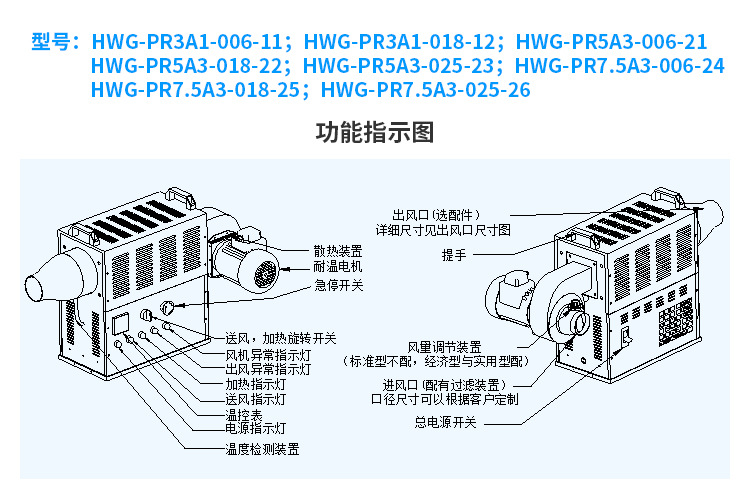 型号：HWG-PR3A1-006-11；HWG-PR3A1-018-12；HWG-PR5A3-006-21
HWG-PR5A3-018-22；HWG-PR5A3-025-23；HWG-PR7.5A3-006-24
HWG-PR7.5A3-018-25；HWG-PR7.5A3-025-26

功能指示图

散热装置
耐温电机
急停开关
送风，加热旋转开关
风机异常指示灯
出风异常指示灯
加热指示灯
送风指示灯
温控表
电源指示灯
温度检测装置

出风口（选配件）
详细尺寸见出风口尺寸图
提手
风量调节装置
（标准型不配，经济型与实用型配）
进风口（配有过滤装置）
口径尺寸可以根据客户定制
总电源开关