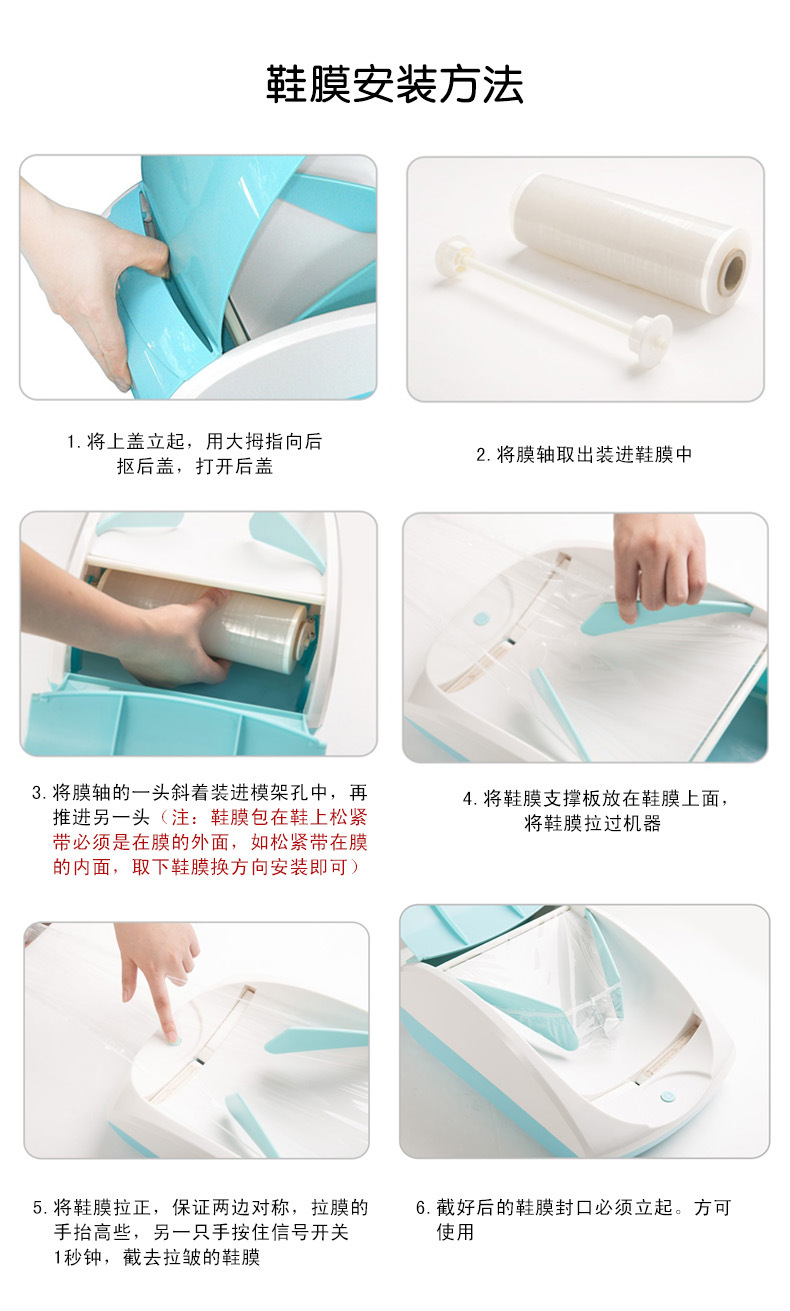 鞋膜安装方法

1. 将上盖立起，用大拇指向后抠后盖，打开后盖

2. 将膜轴取出装进鞋膜中

3. 将膜轴的一头斜着装进模架孔中，再推进另一头（注：鞋膜包在鞋上松紧带必须是在膜的外面，如松紧带在膜的内面，取下鞋膜换方向安装即可）

4. 将鞋膜支撑板放在鞋膜上面，将鞋膜拉过机器

5. 将鞋膜拉正，保证两边对称，拉膜的手抬高些，另一只手按住信号开关1秒钟，截去拉皱的鞋膜

6. 截好后的鞋膜封口必须立起。方可使用