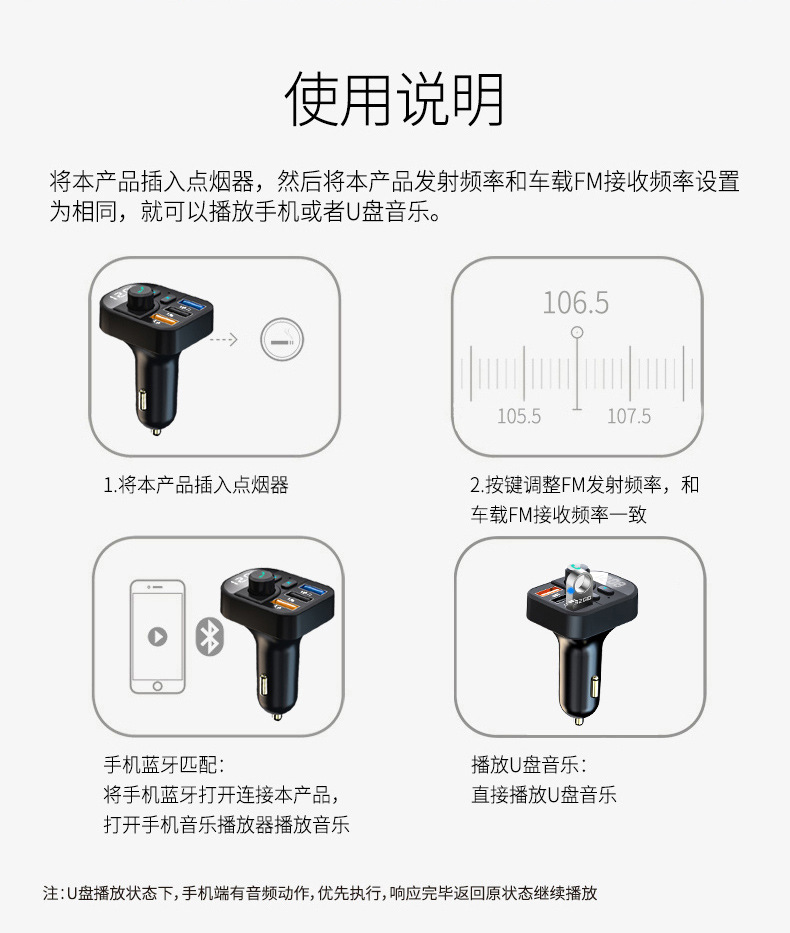 使用说明

将本产品插入点烟器，然后将本产品发射频率和车载FM接收频率设置为相同，就可以播放手机或者U盘音乐。

106.5

105.5

107.5

1.将本产品插入点烟器

2.按键调整FM发射频率，和车载FM接收频率一致

手机蓝牙匹配：
将手机蓝牙打开连接本产品，
打开手机音乐播放器播放音乐

播放U盘音乐：
直接播放U盘音乐

注：U盘播放状态下，手机端有音频动作，优先执行，响应完毕返回原状态继续播放