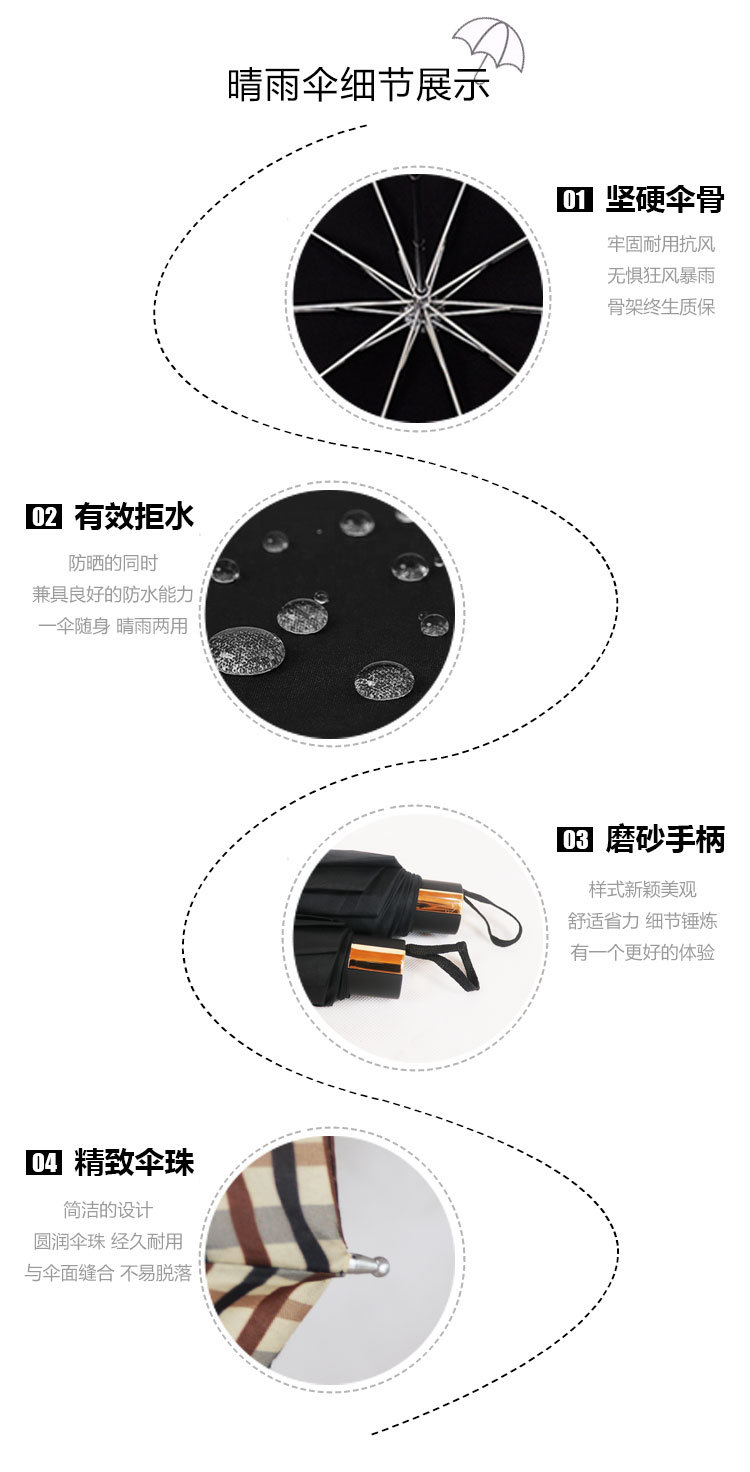 晴雨伞细节展示

01 坚硬伞骨

牢固耐用抗风
无惧狂风暴雨
骨架终生质保

02 有效拒水

防晒的同时
兼具良好的防水能力
一伞随身 晴雨两用

03 磨砂手柄

样式新颖美观
舒适省力 细节锤炼
有一个更好的体验

04 精致伞珠

简洁的设计
圆润伞珠 经久耐用
与伞面缝合 不易脱落